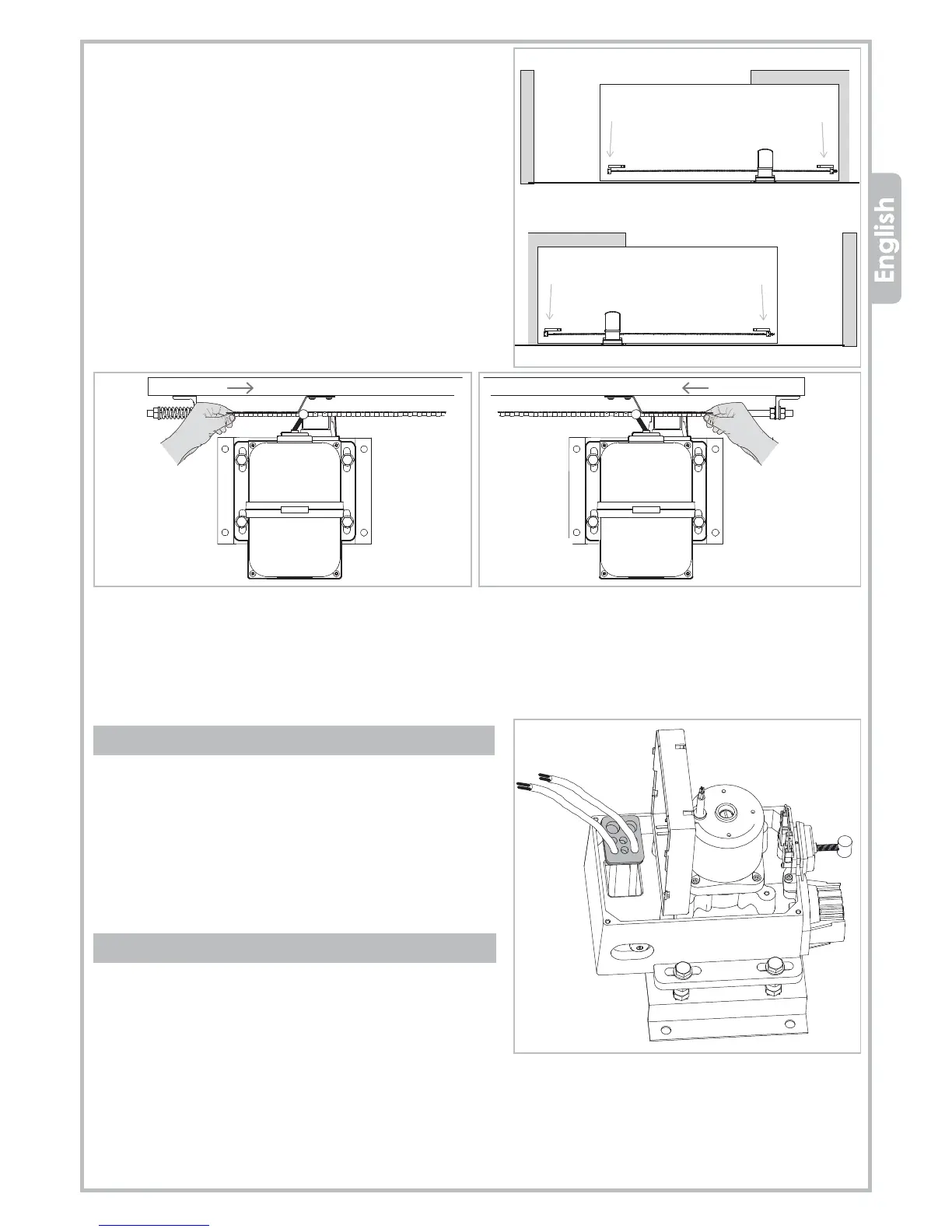 English