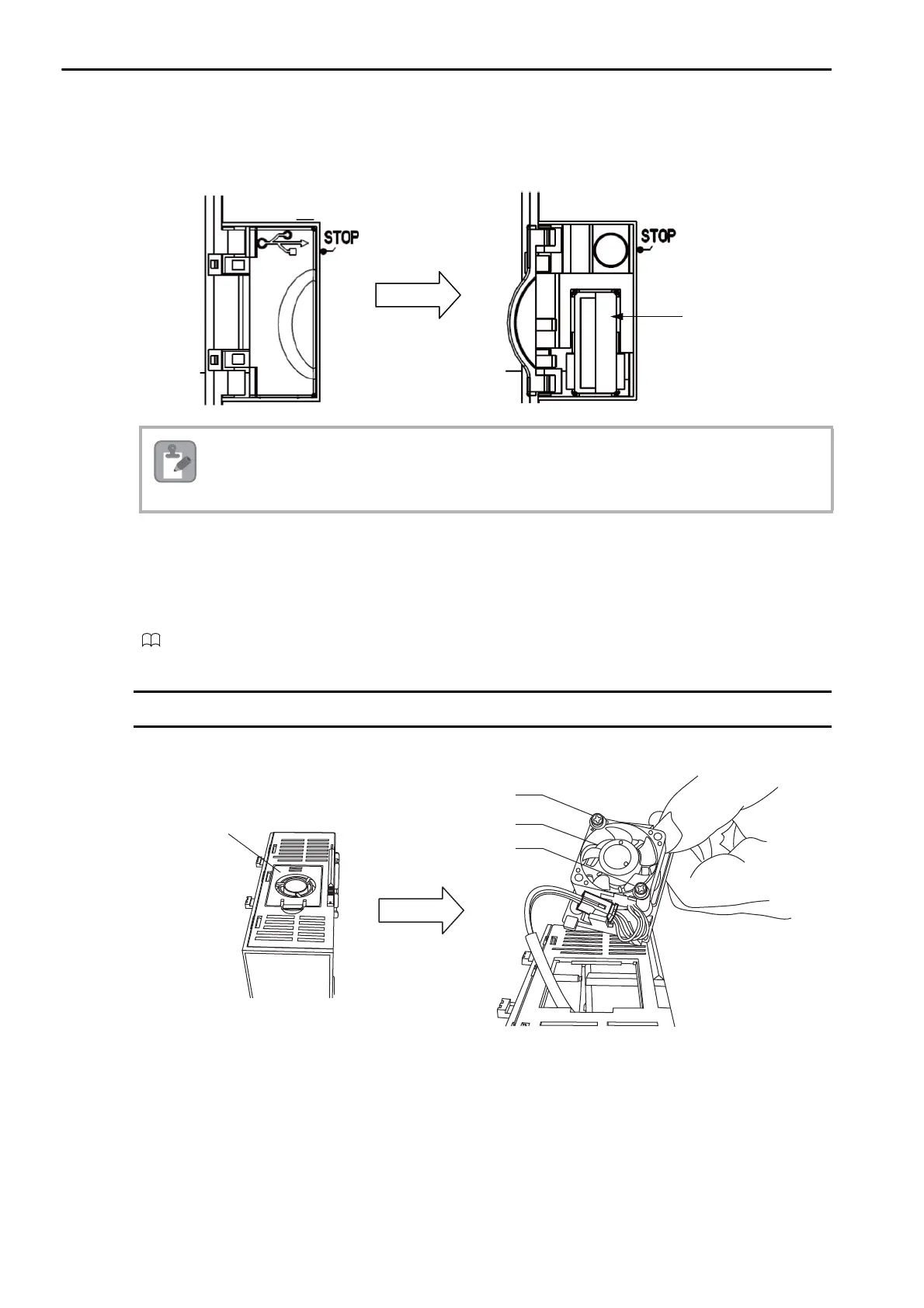 STOP

STOP