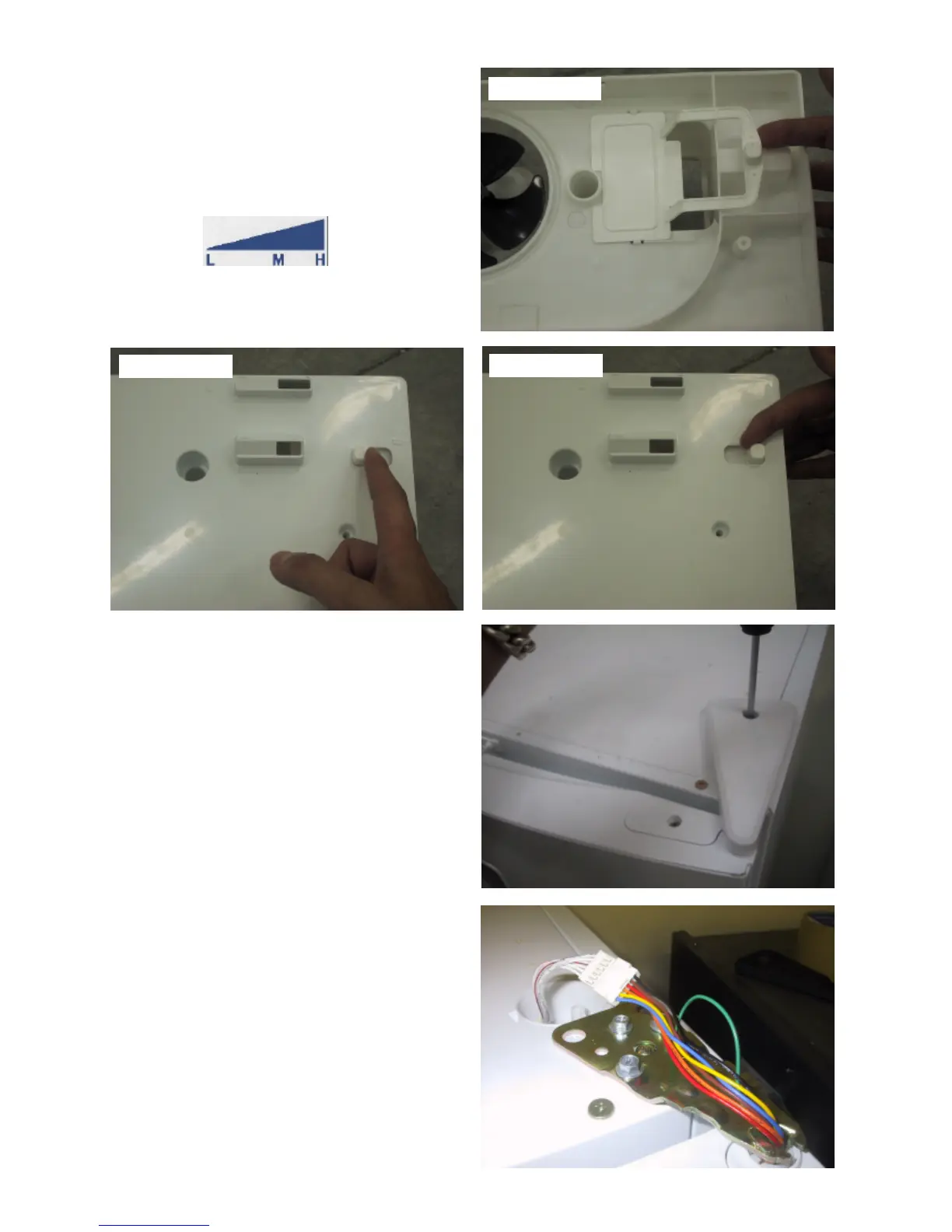 L M H