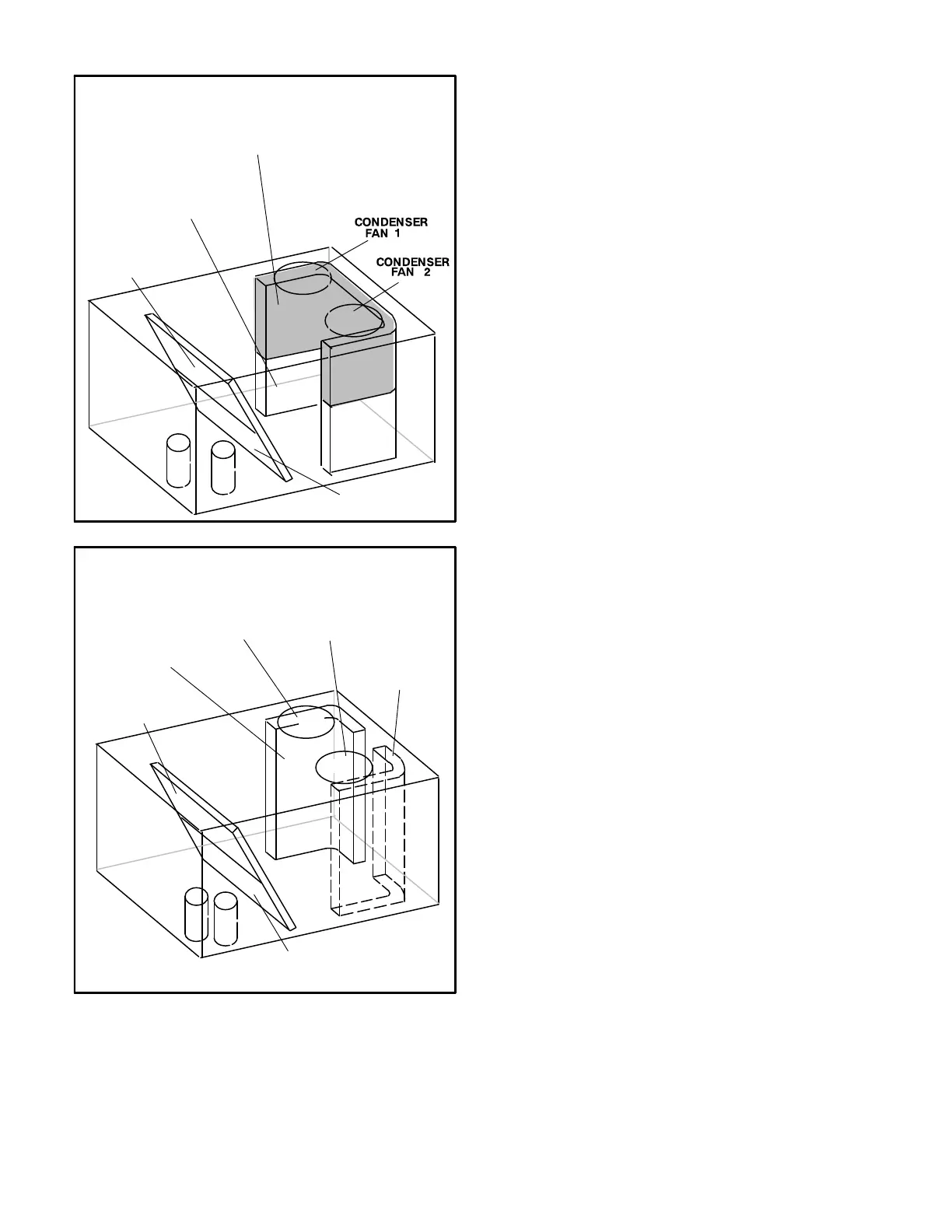 CONDENSER
FAN 1

CONDENSER
FAN 2