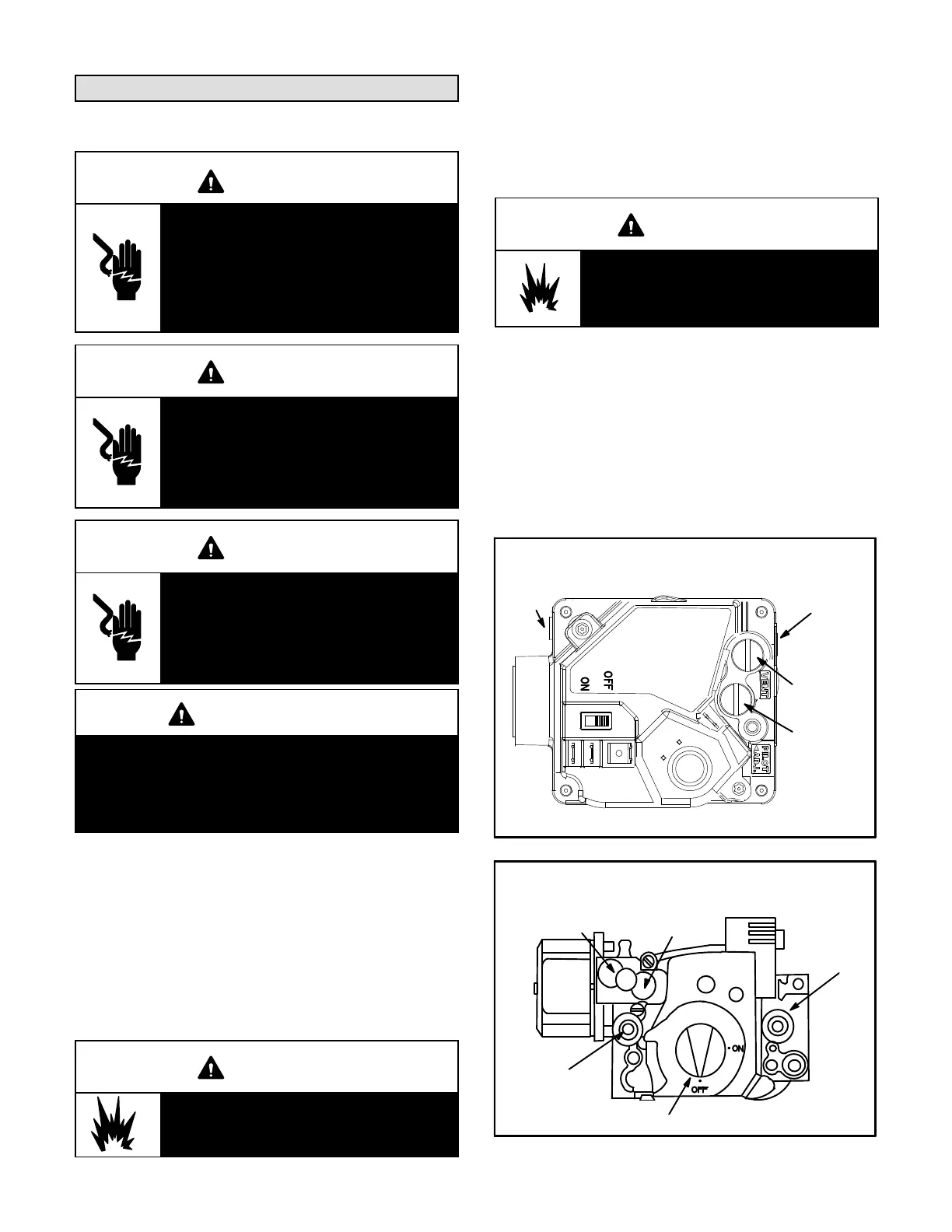 OFF
ON

VENT

PILOT ADJ.

ON

OFF