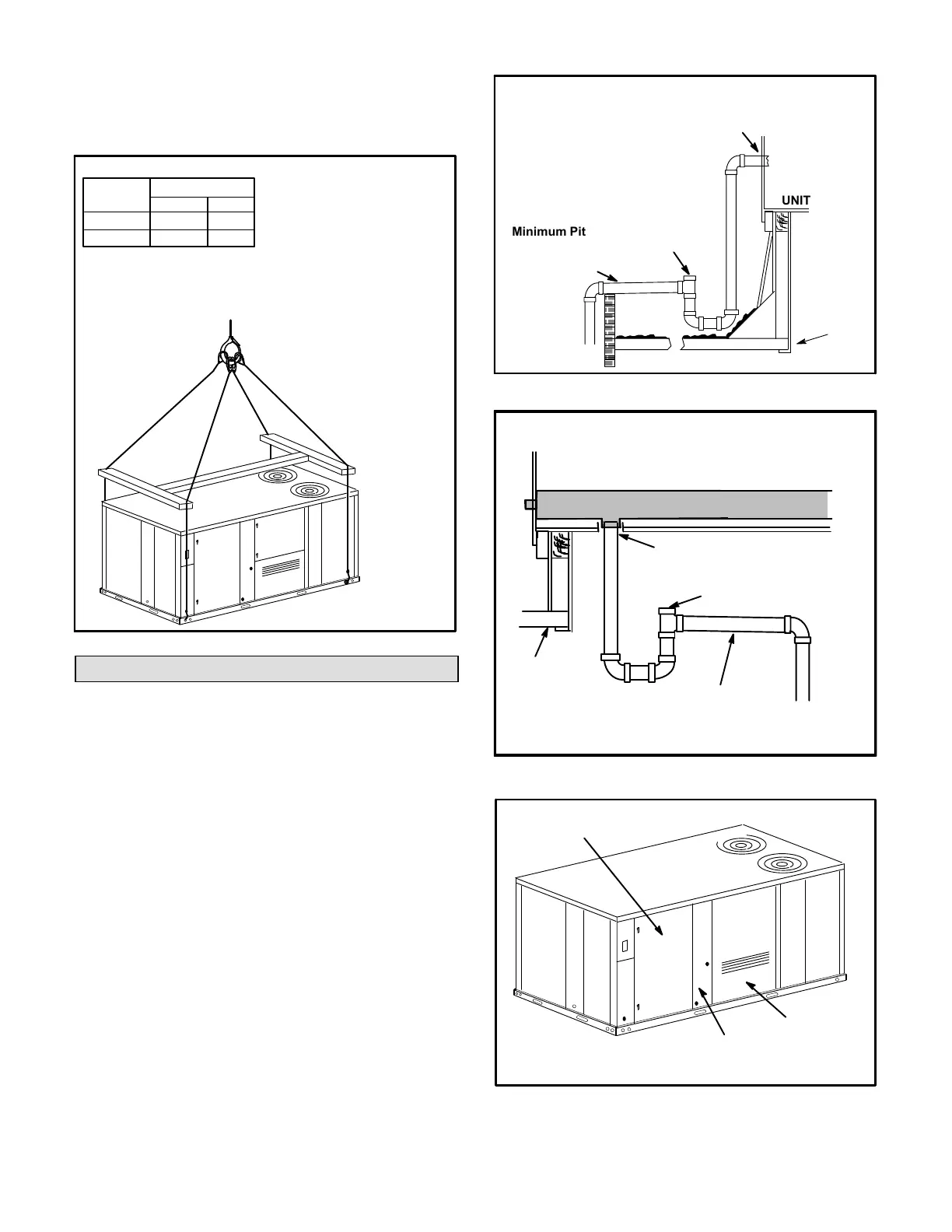 UNIT

Minimum Pit