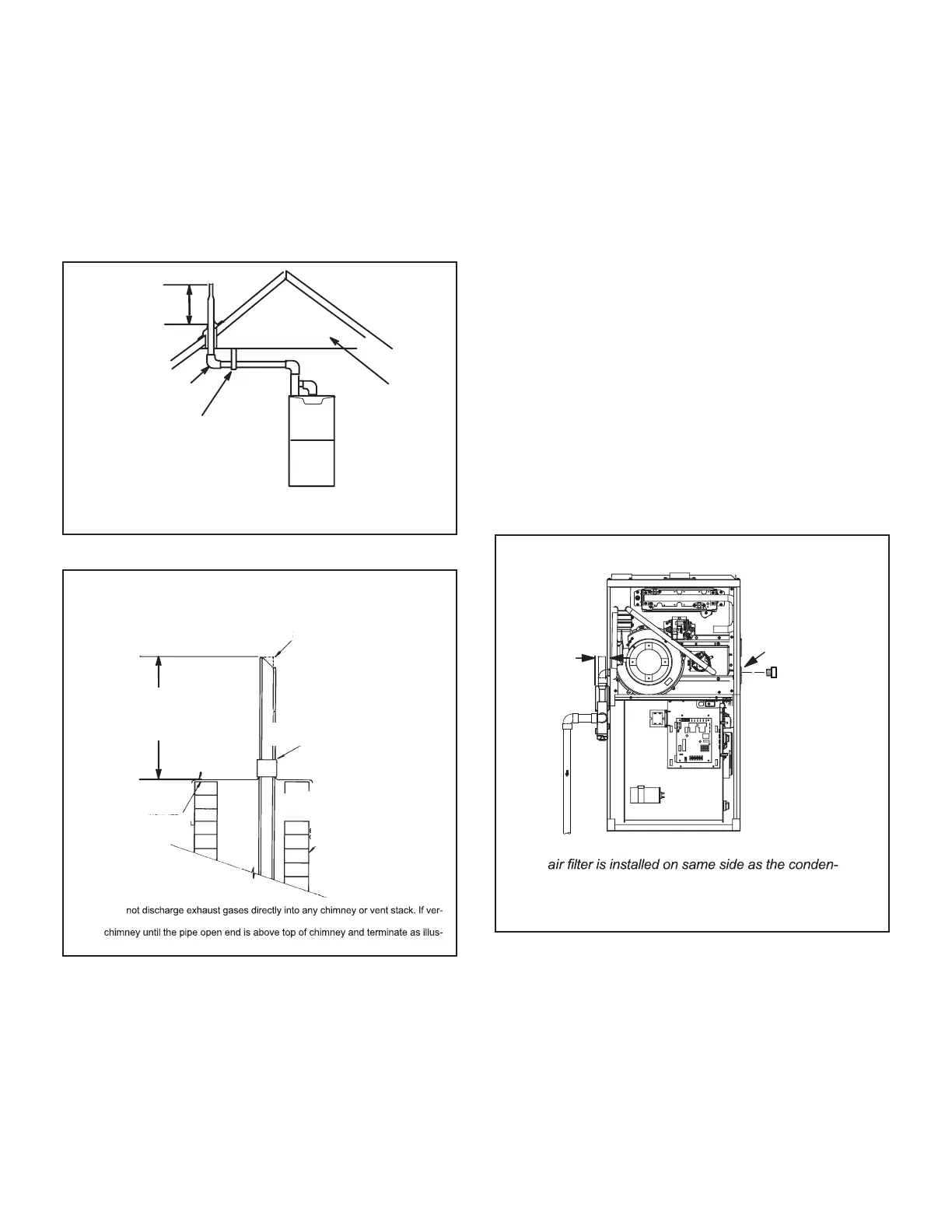 not discharge exhaust gases directly into any chimney or vent stack. If ver-

chimney until the pipe open end is above top of chimney and terminate as illus-

air filter is installed on same side as the conden-