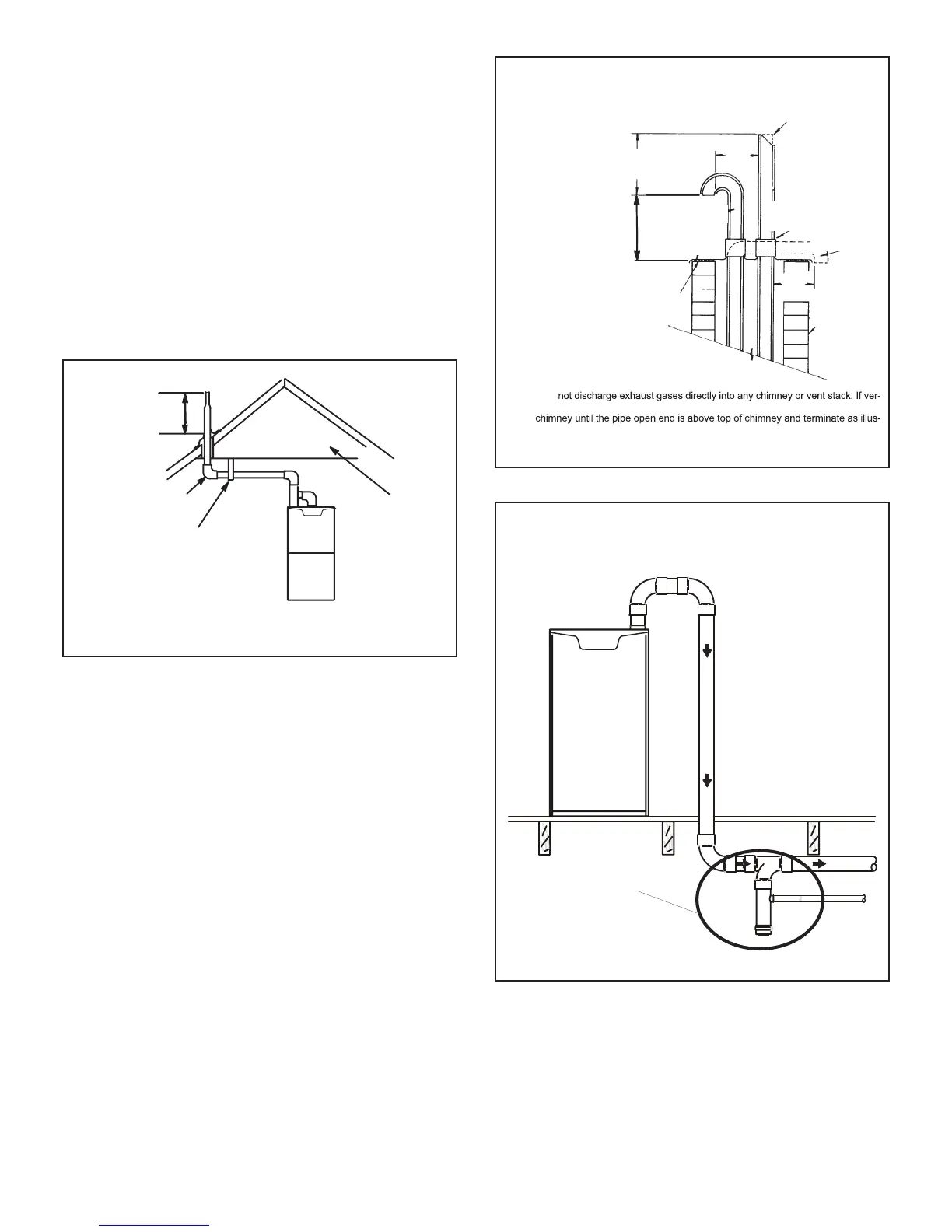 not discharge exhaust gases directly into any chimney or vent stack. If ver-

chimney until the pipe open end is above top of chimney and terminate as illus-