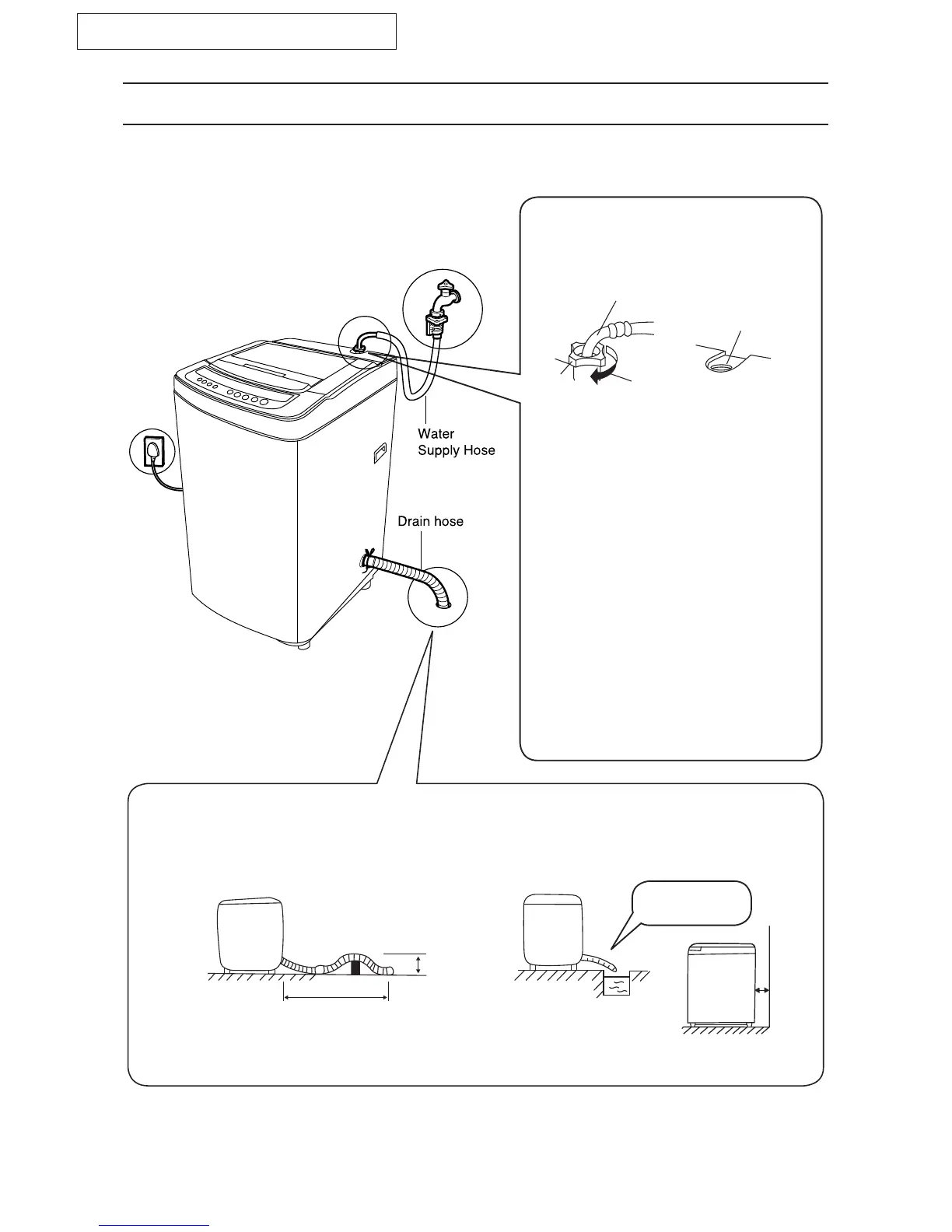 Water
Supply Hose

Drain hose