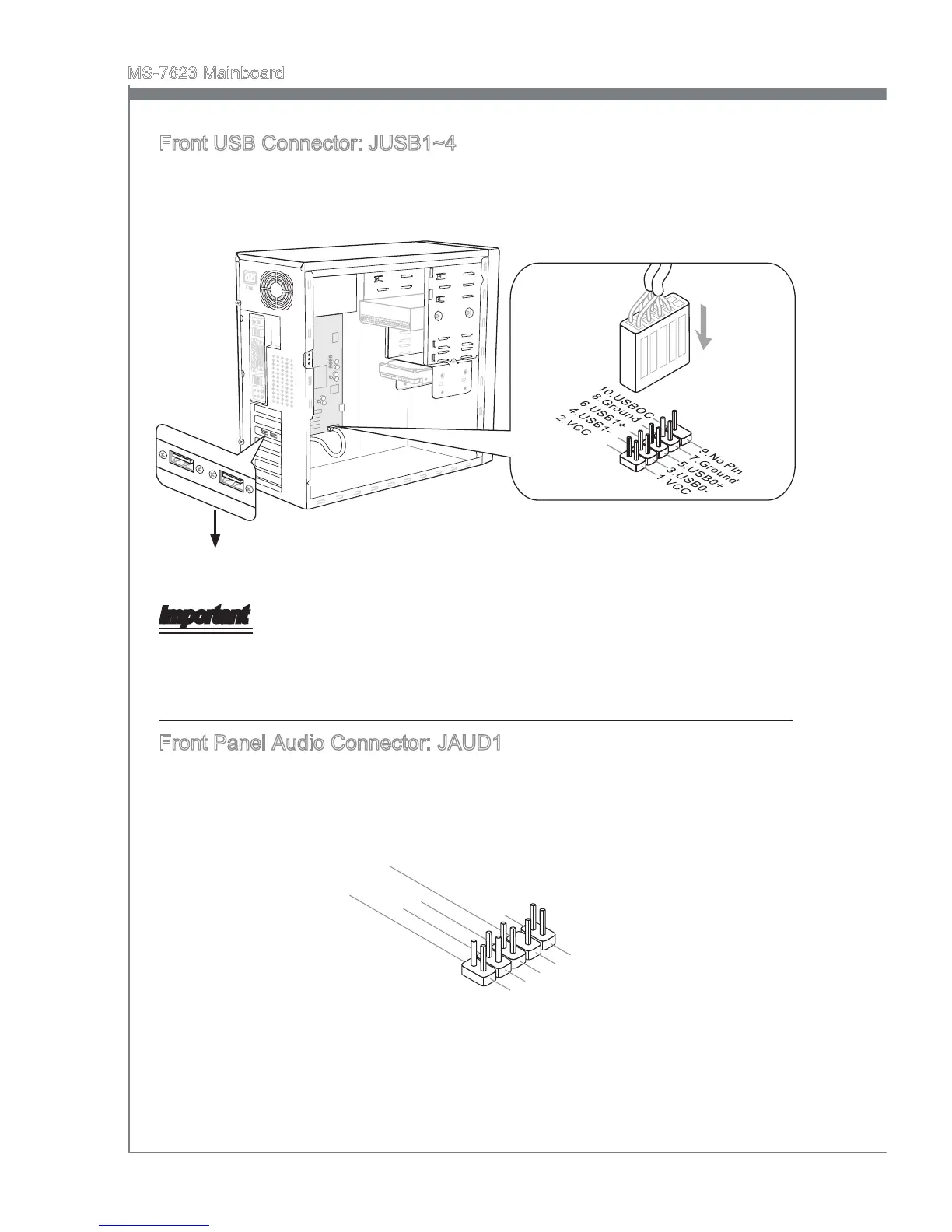 MS-7623 Mainboard

Front USB Connector: JUSB1~4

10.USBOC
8.Ground
6.USB1+
4.USB1-
2.VCC

9.No Pin
7.Ground
5.USB0+
3.USB0-
1.VCC

Important

Front Panel Audio Connector: JAUD1