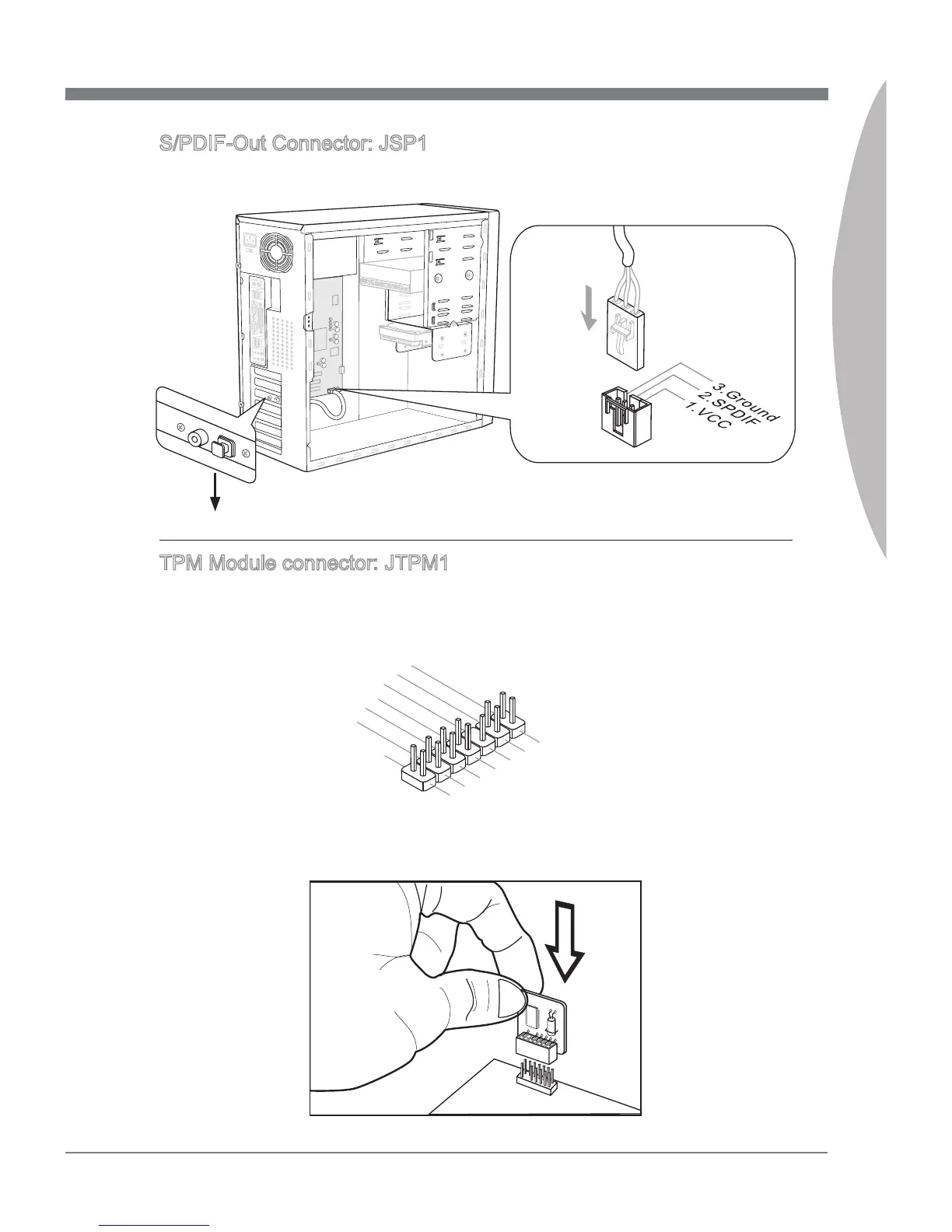 S/PDIF-Out Connector: JSP1

3.Ground
2.SPDIF
1.VCC

TPM Module connector: JTPM1