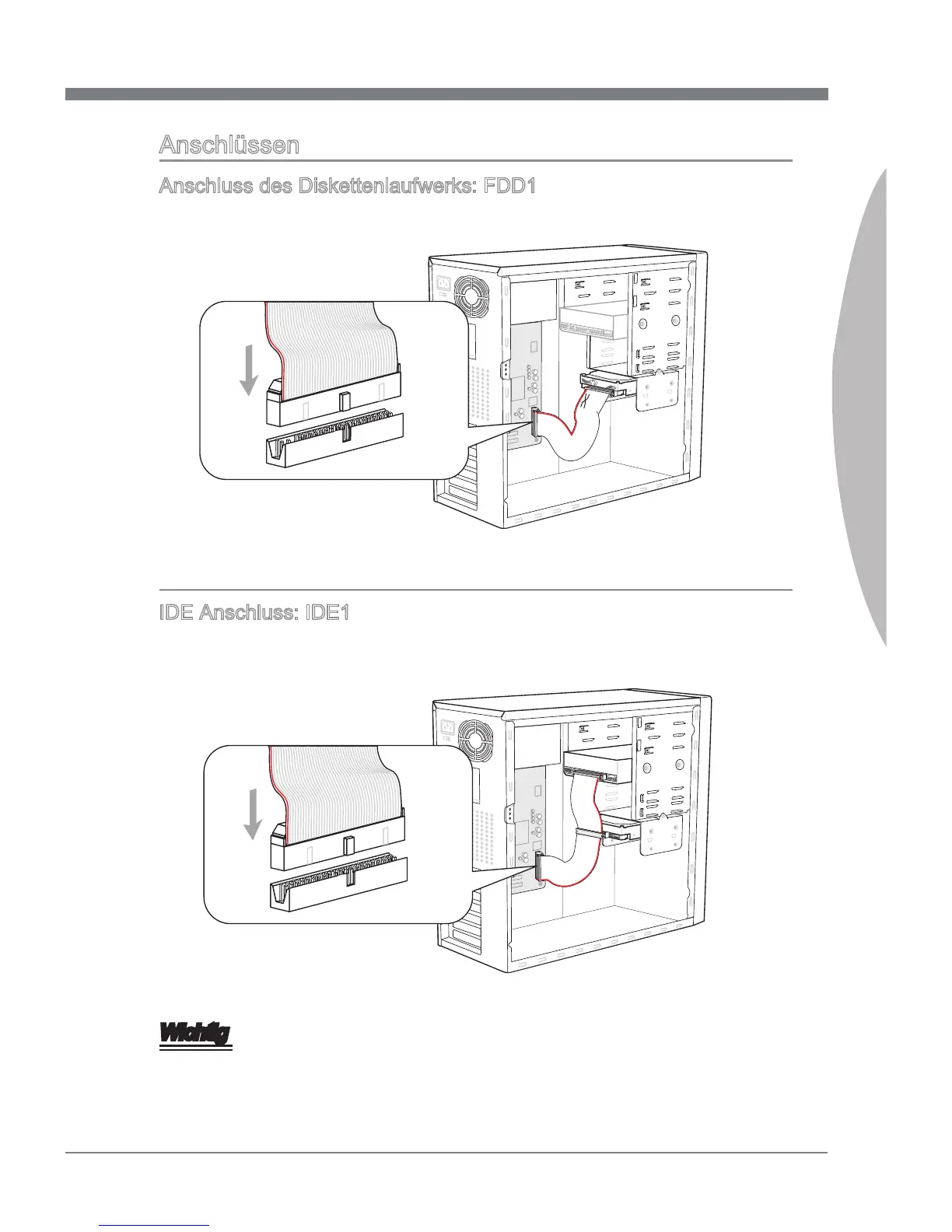 Anschlüssen

Anschluss des Diskettenlaufwerks: FDD1

IDE Anschluss: IDE1

Wichtig