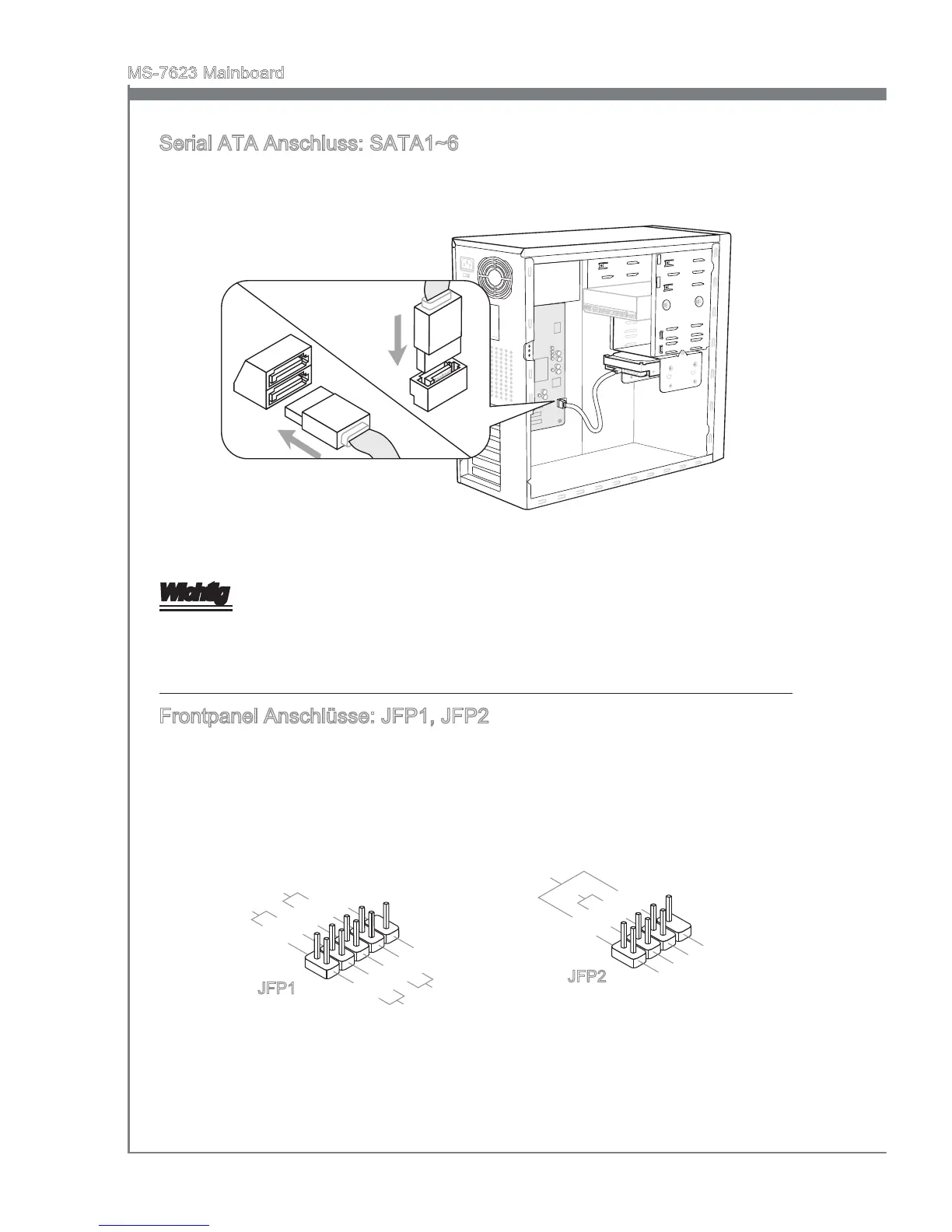 MS-7623 Mainboard

Serial ATA Anschluss: SATA1~6

Wichtig

Frontpanel Anschlüsse: JFP1, JFP2

JFP1

JFP2