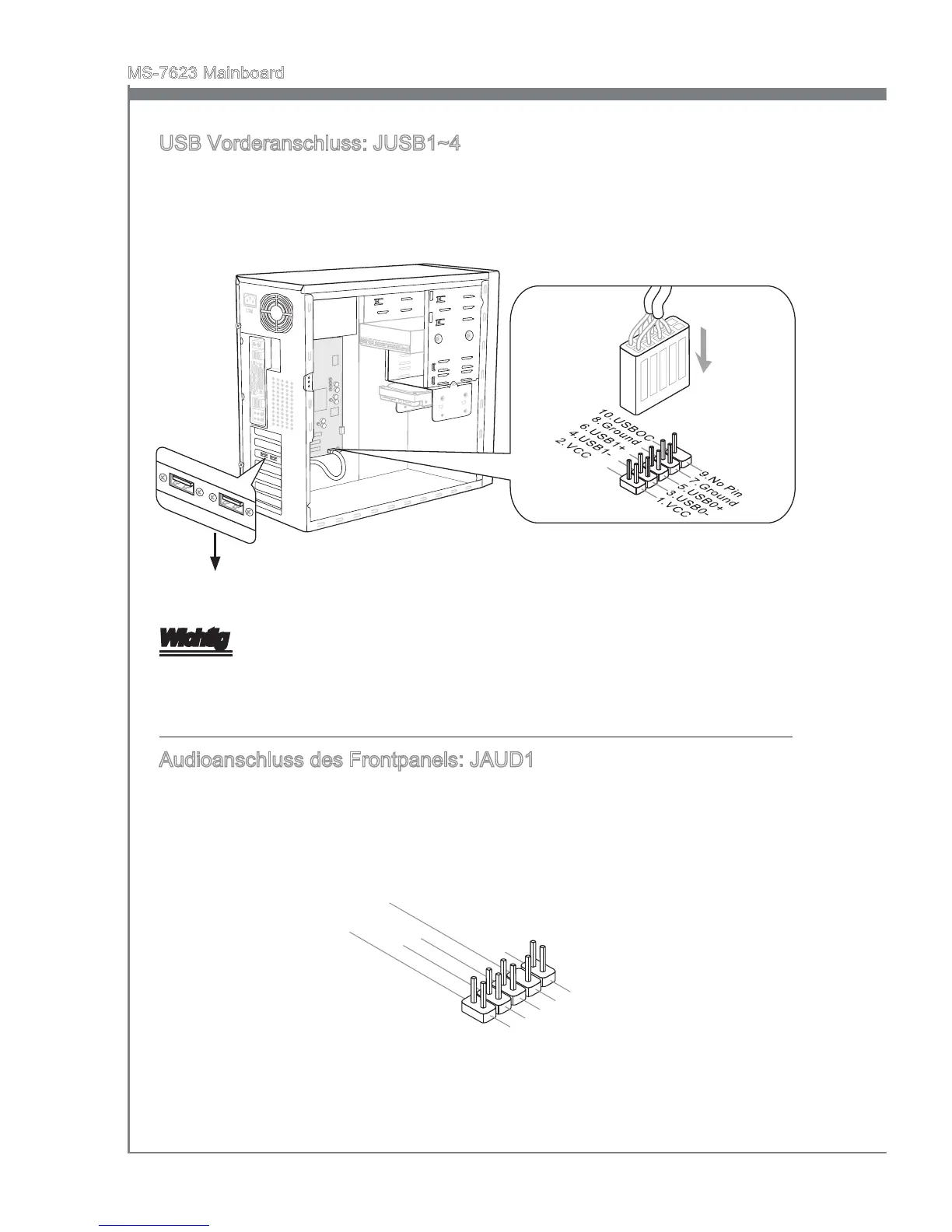 MS-7623 Mainboard

USB Vorderanschluss: JUSB1~4

10.USBOC
8.Ground
6.USB1+
4.USB1-
2.VCC

9.No Pin
7.Ground
5.USB0+
3.USB0-
1.VCC

Wichtig

Audioanschluss des Frontpanels: JAUD1