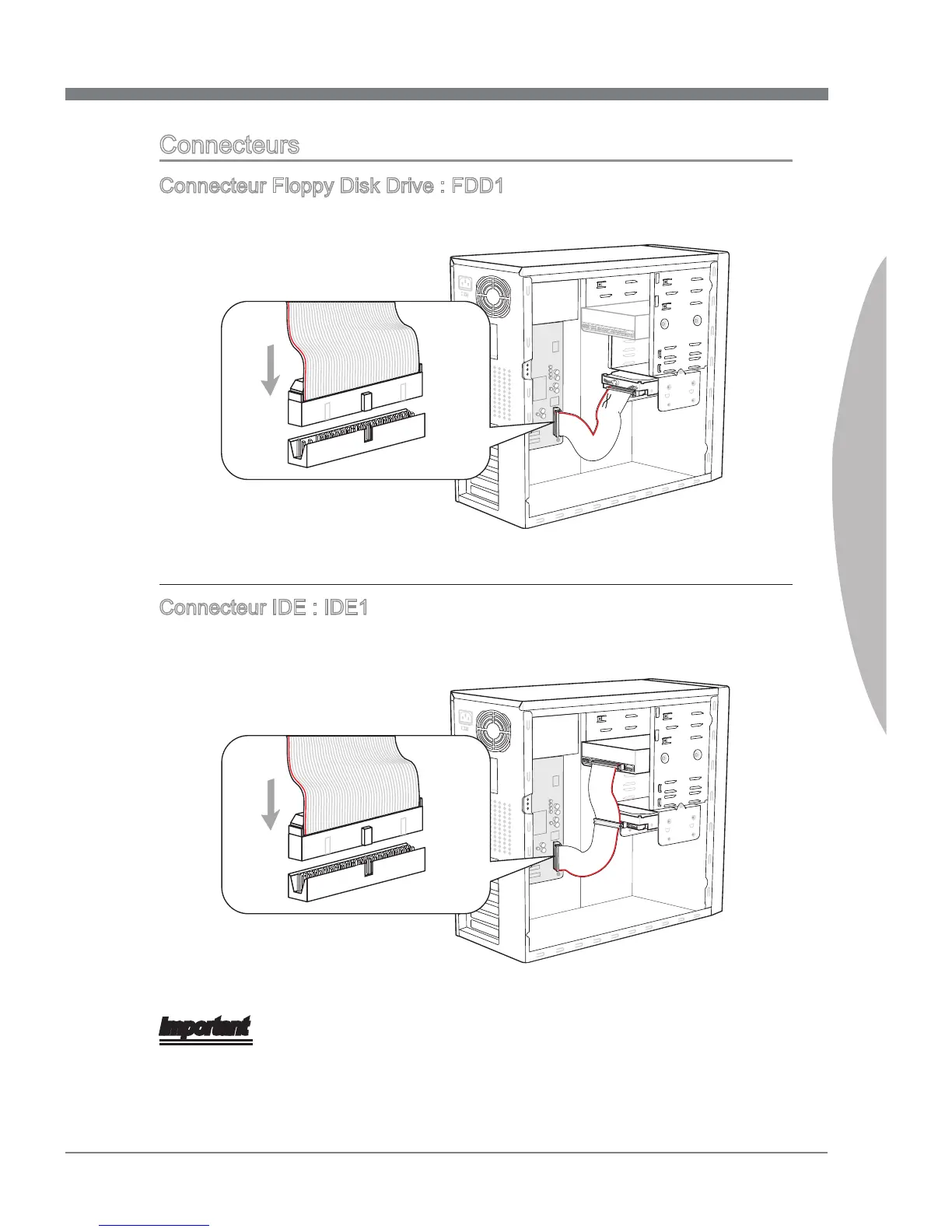 Connecteurs

Connecteur Floppy Disk Drive : FDD1

Connecteur IDE : IDE1

Important