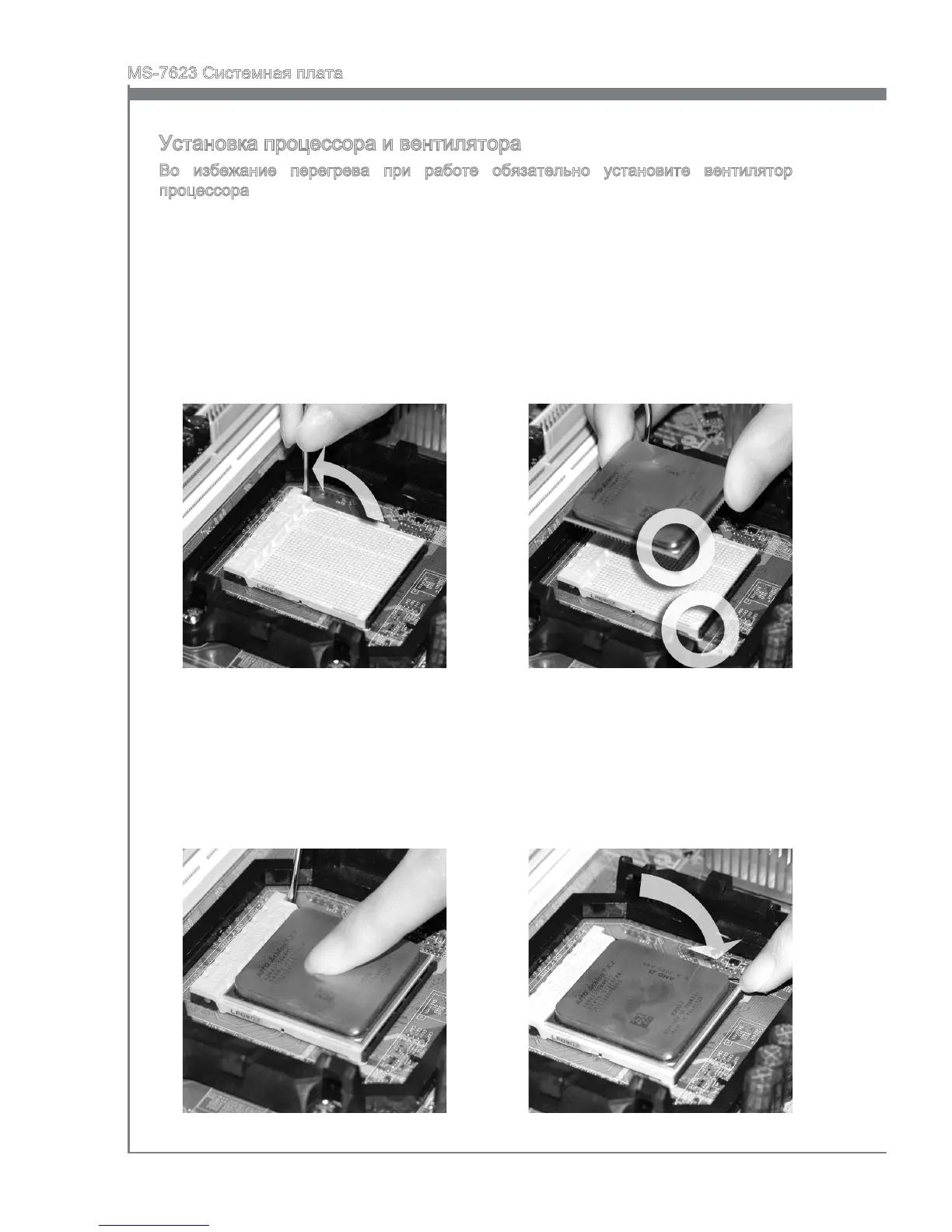 MS-7623 Системная плата

Установка процессора и вентилятора

Во избежание перегрева при работе обязательно установите вентилятор процессора