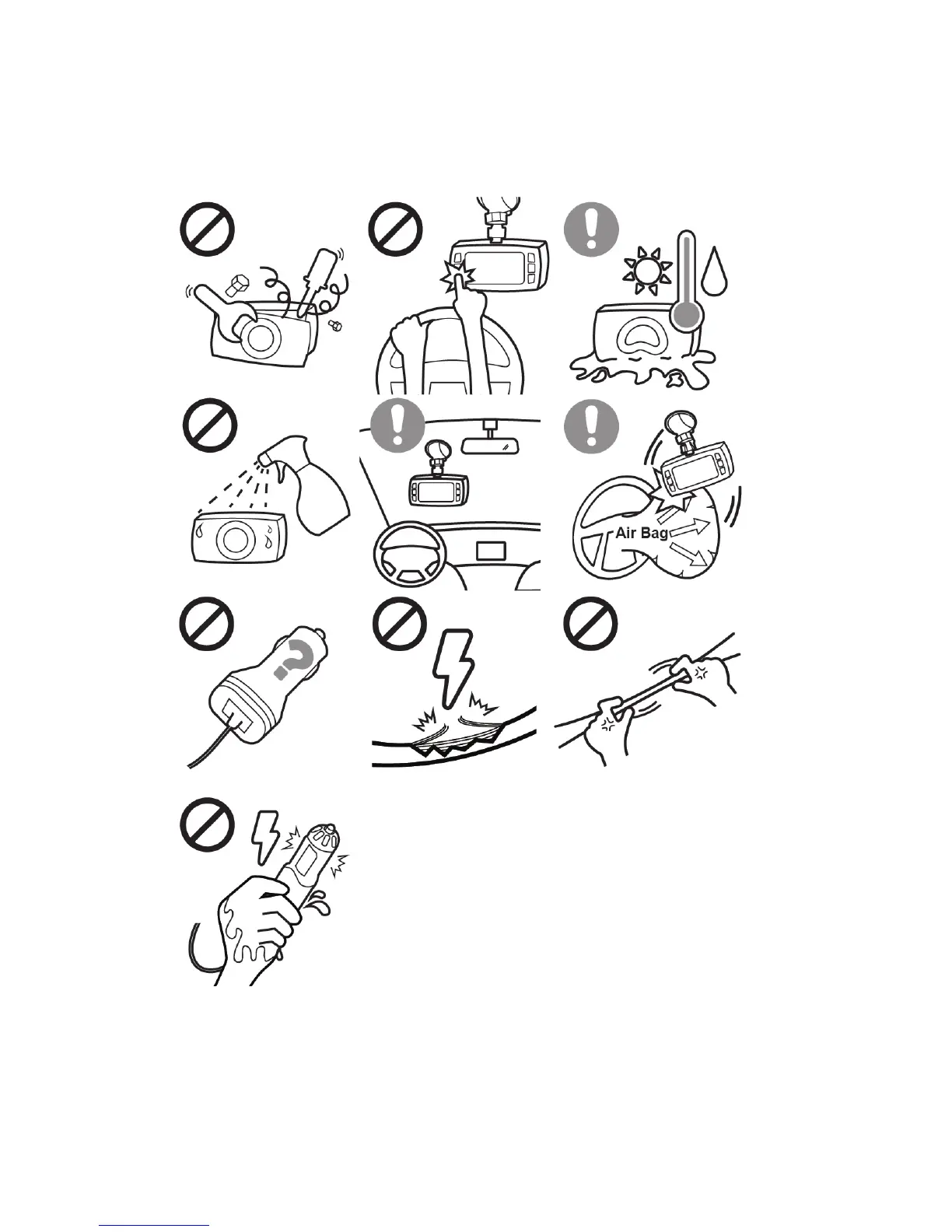 Air Bag