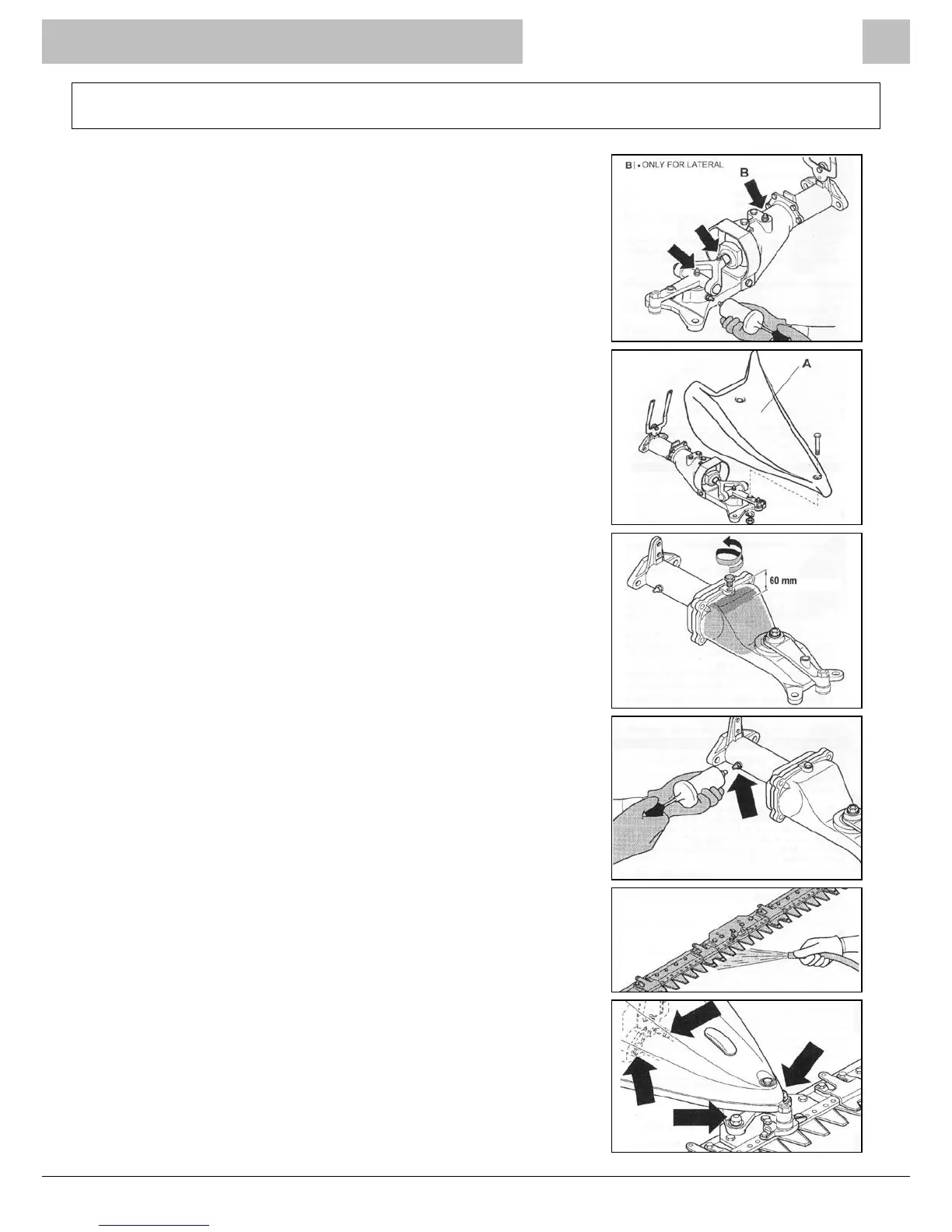 B | • ONLY FOR LATERAL

B

A

60 mm