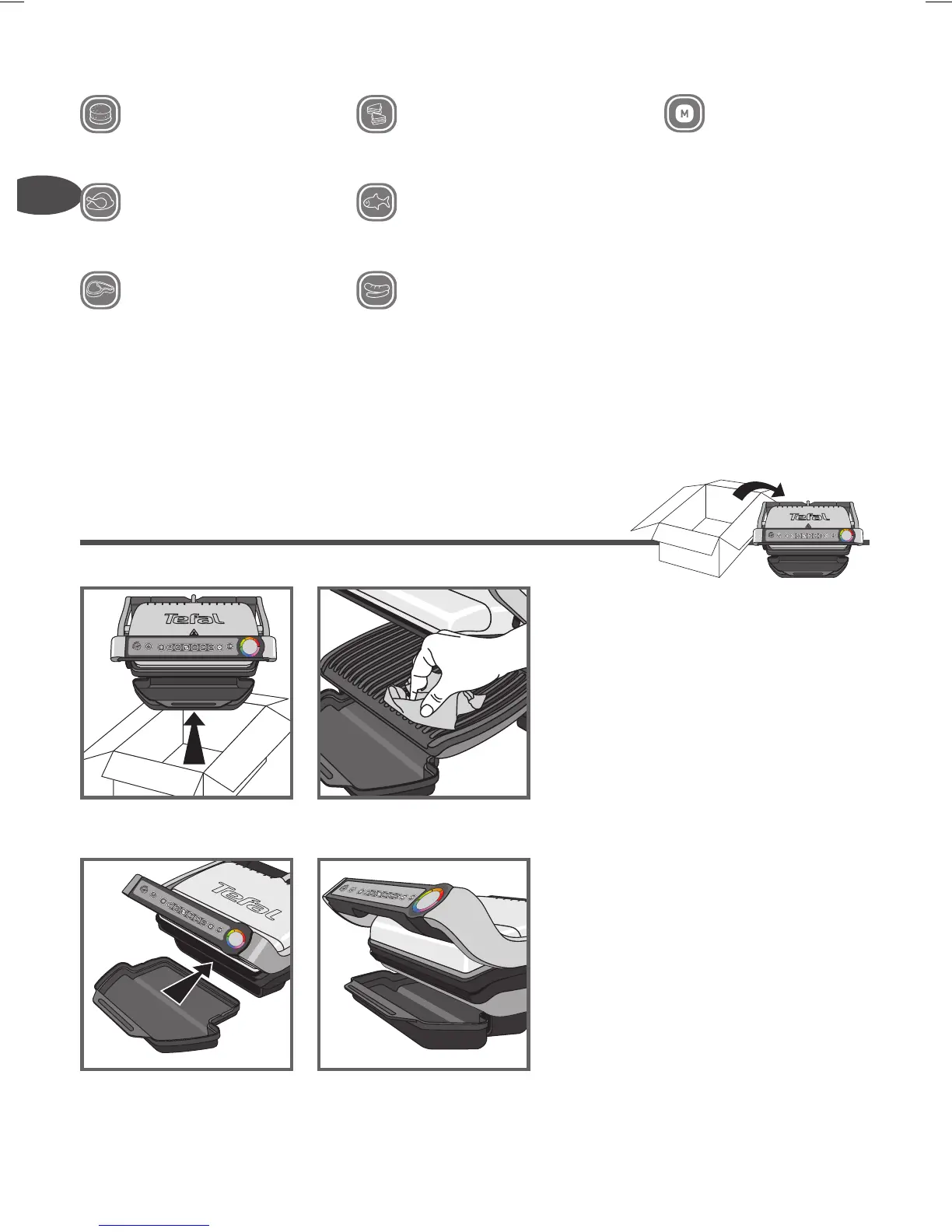 M

Tefal

Tefal

Tefal