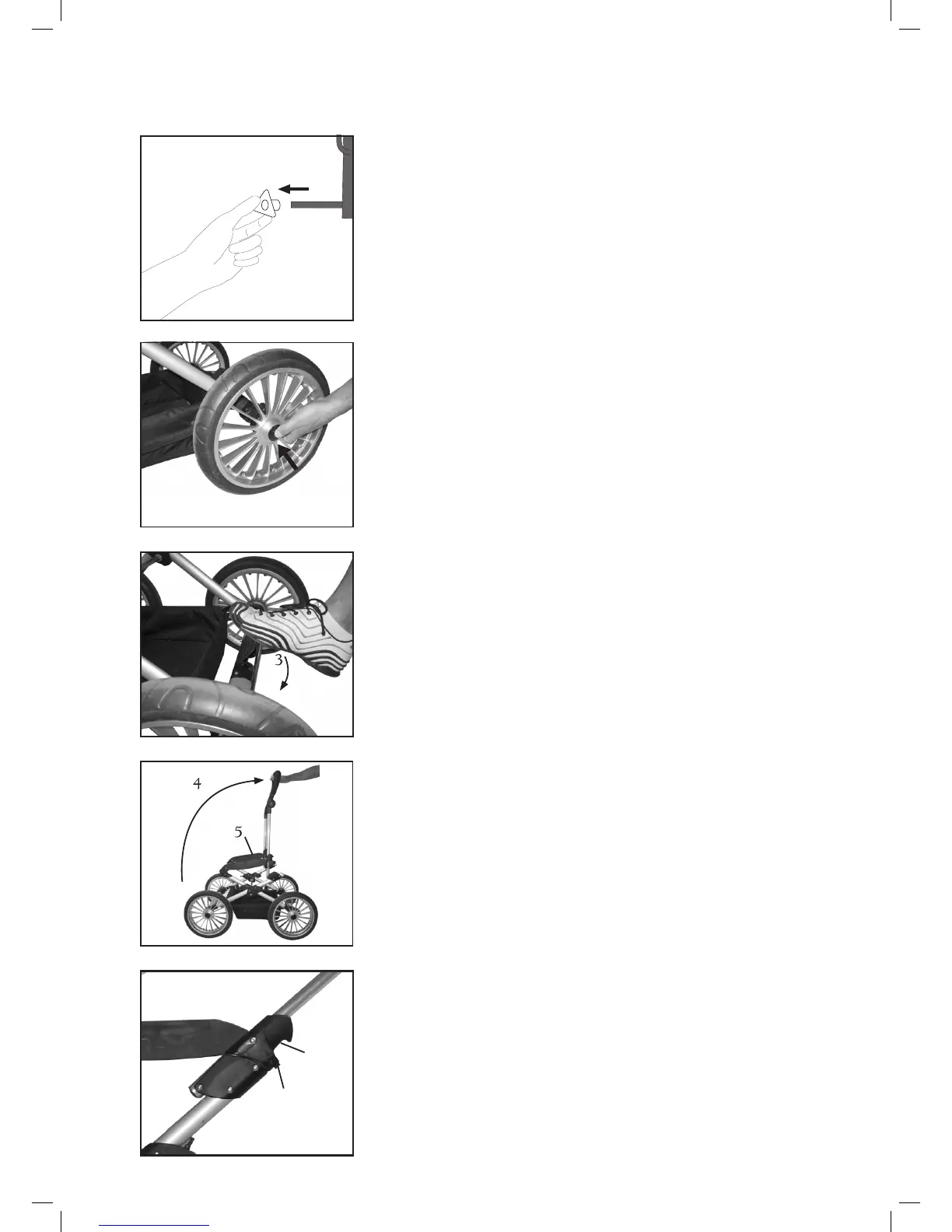 3

4

5