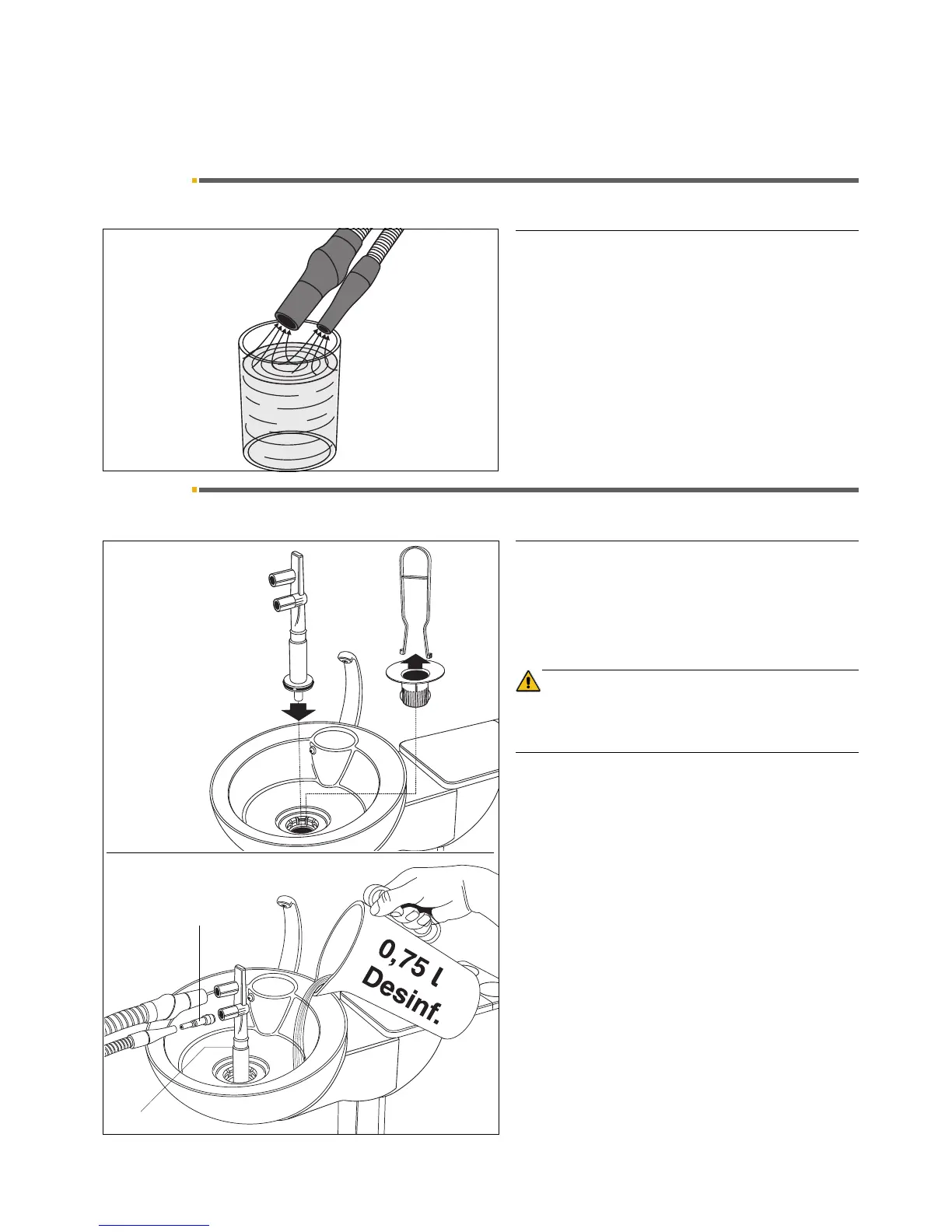 0,75 l
Desinf.