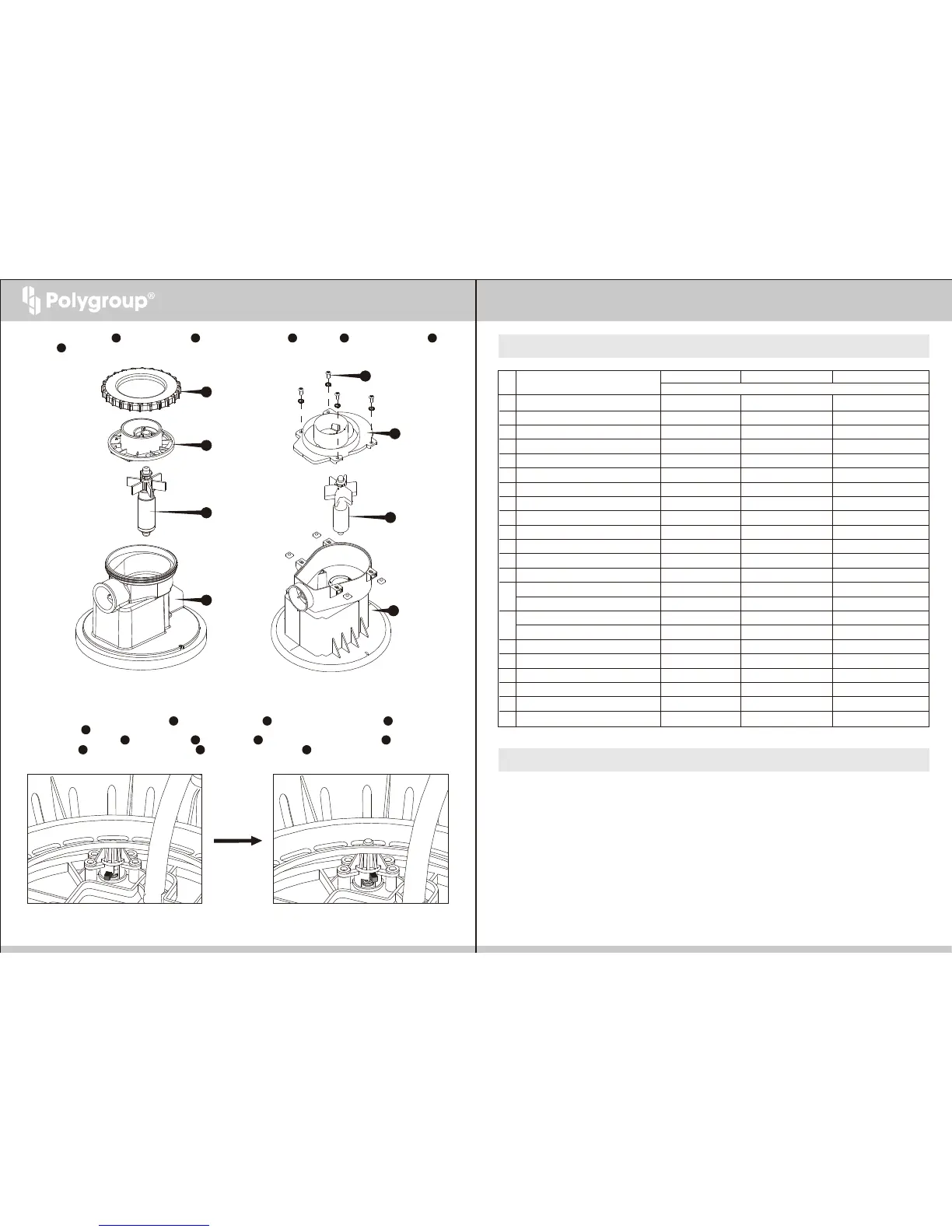 Polygroup®