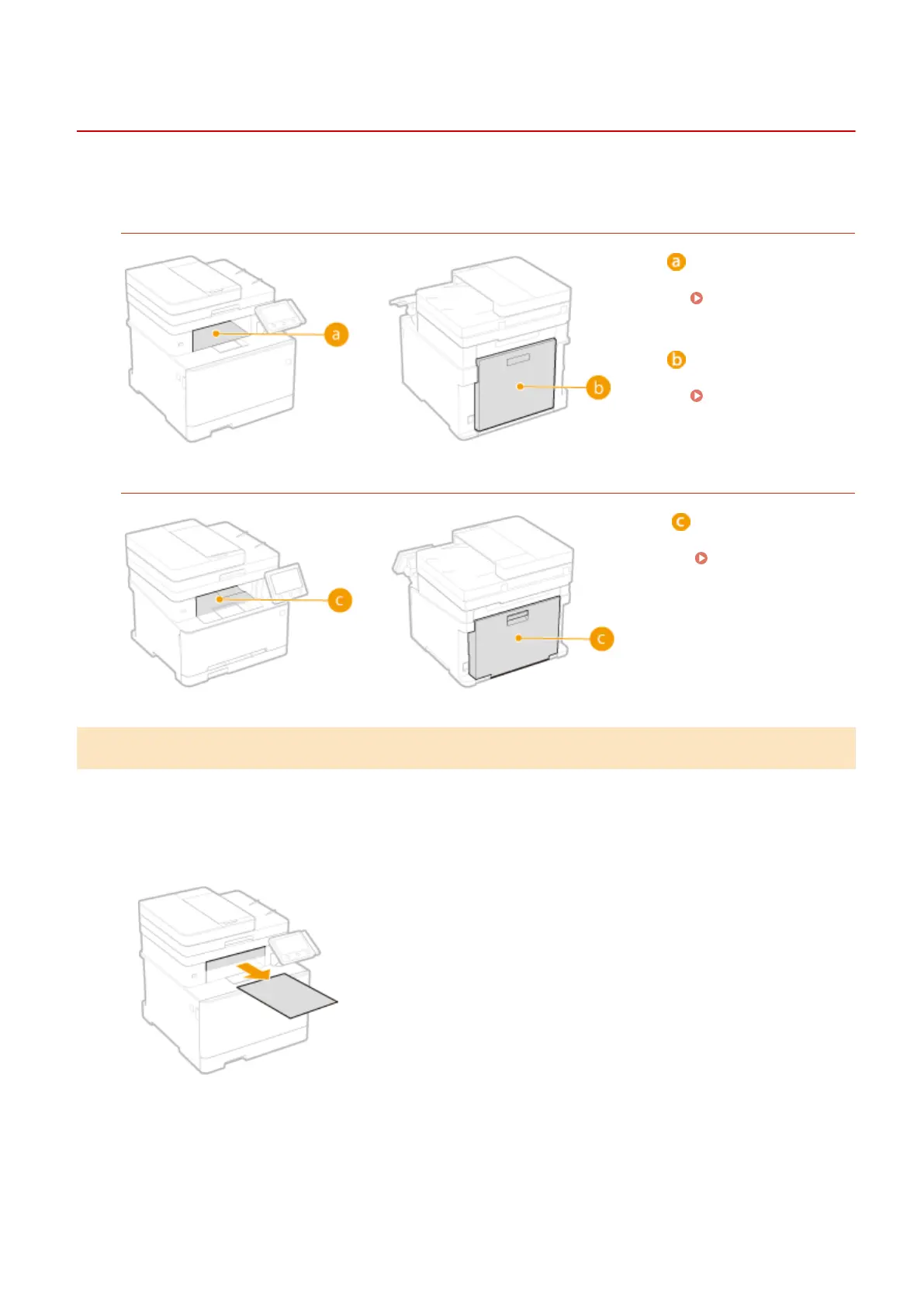 a

b

a

b

c

c

c