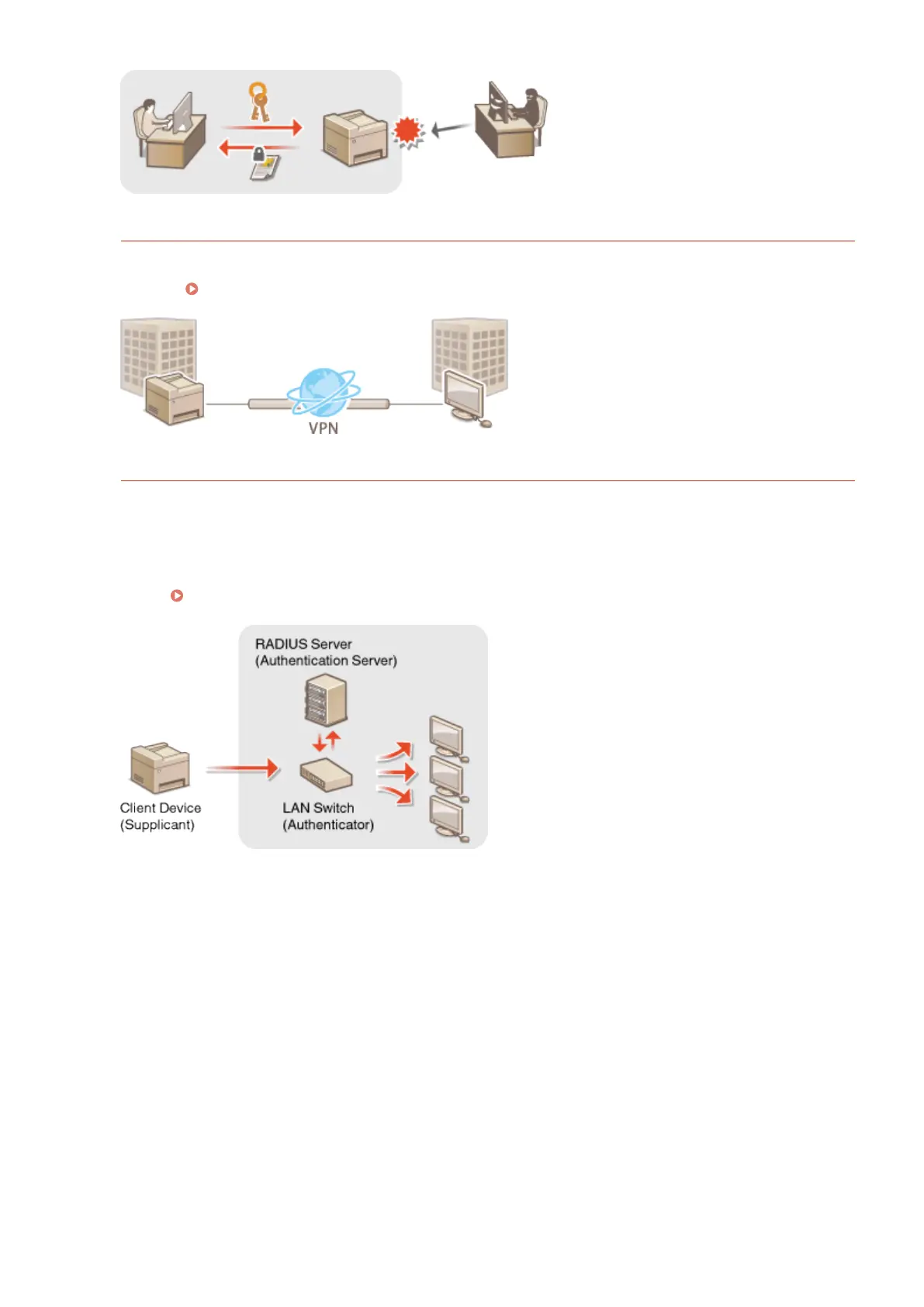 VPN

RADIUS Server
(Authentication Server)

Client Device
(Supplicant)

LAN Switch
(Authenticator)