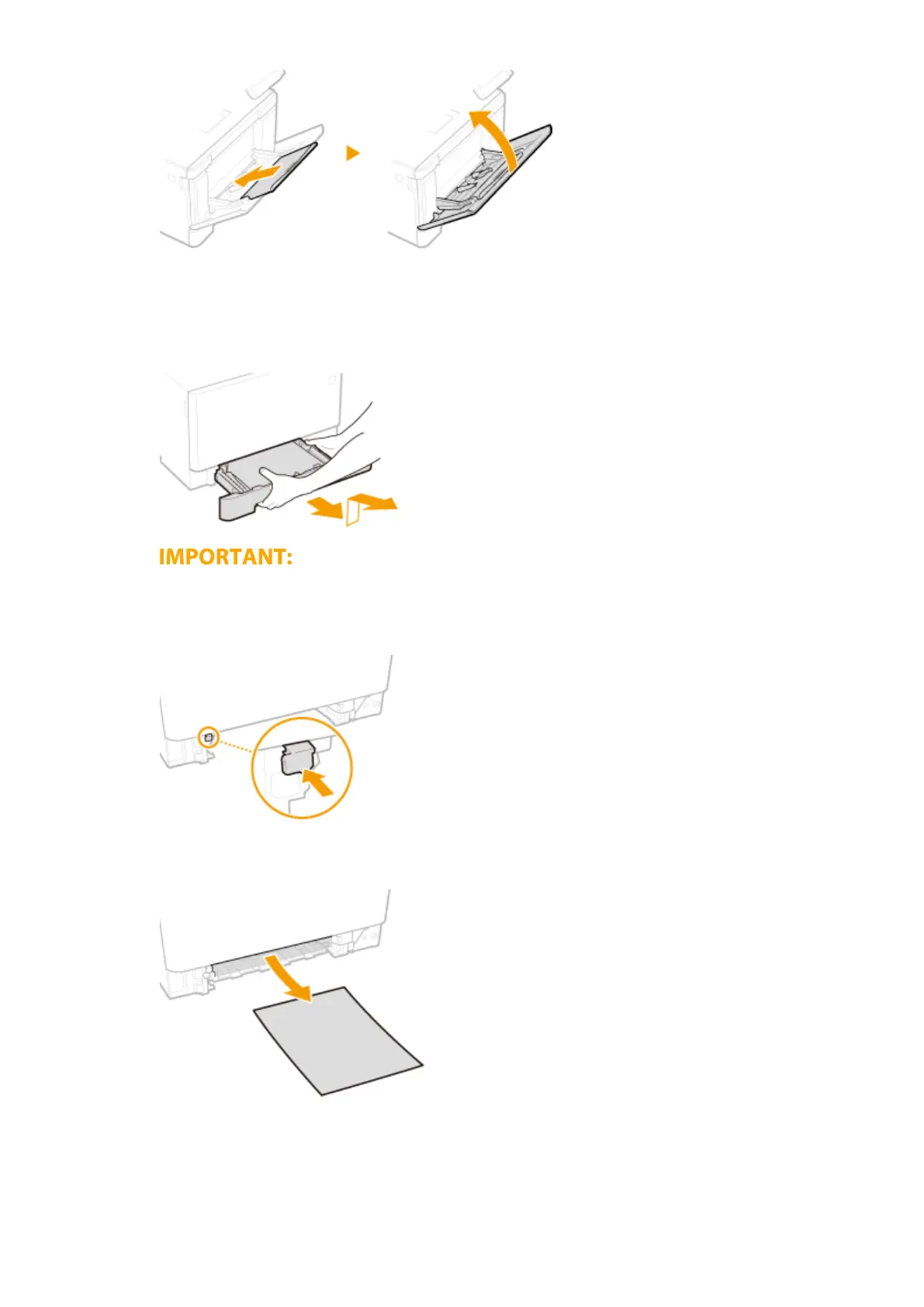 IMPORTANT: