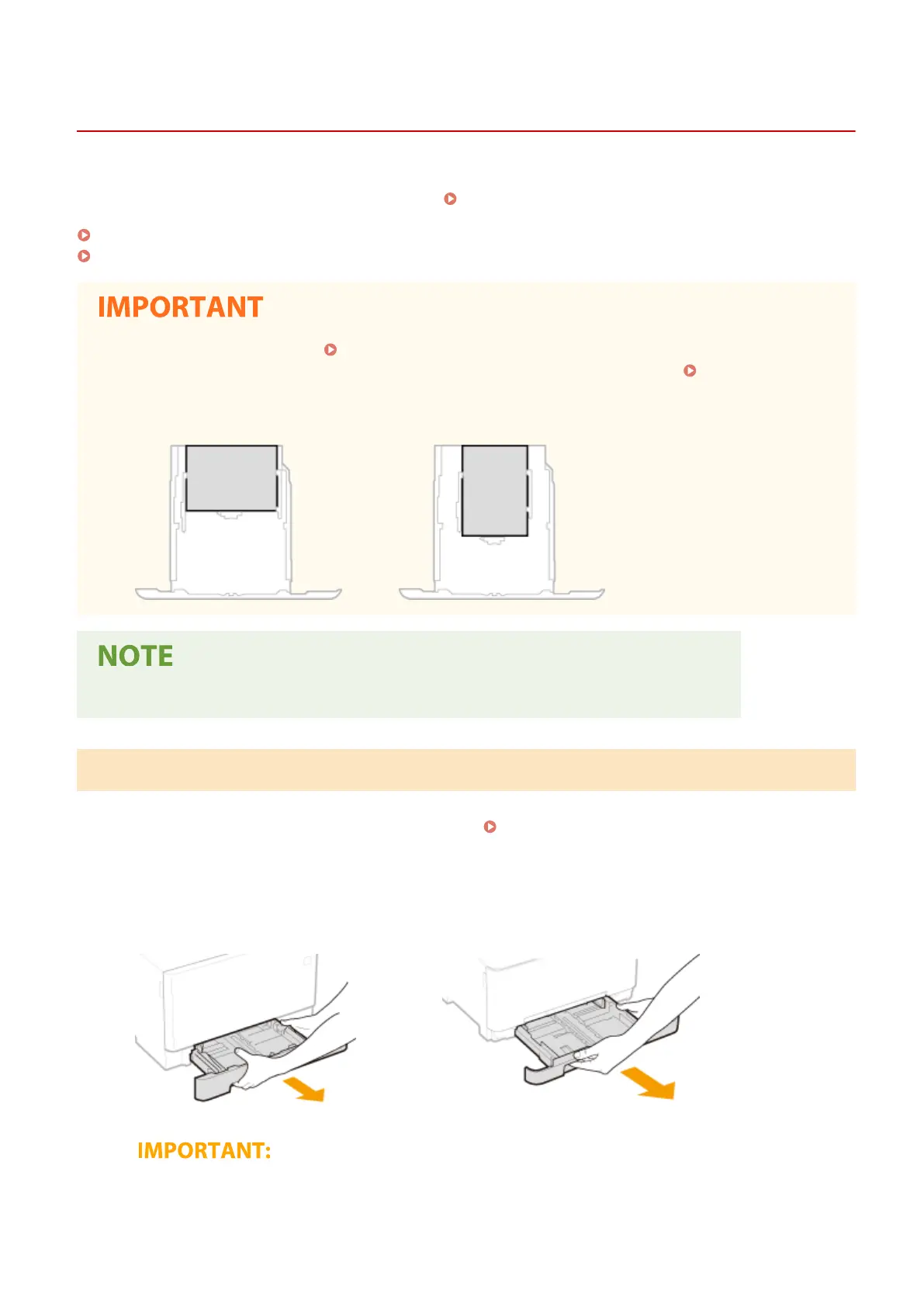 IMPORTANT

NOTE

IMPORTANT: