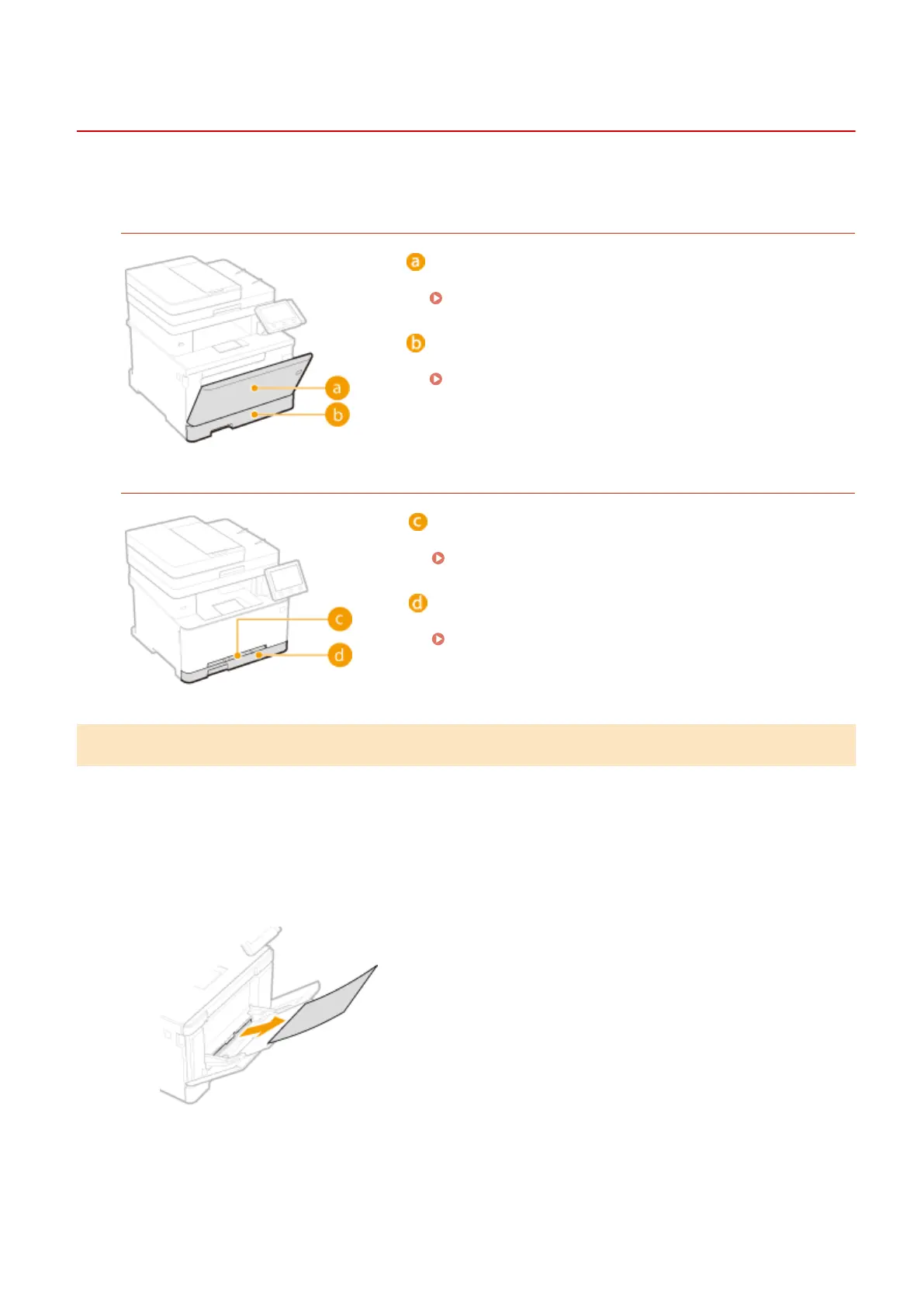 a

b

a

b

c

d

c

d