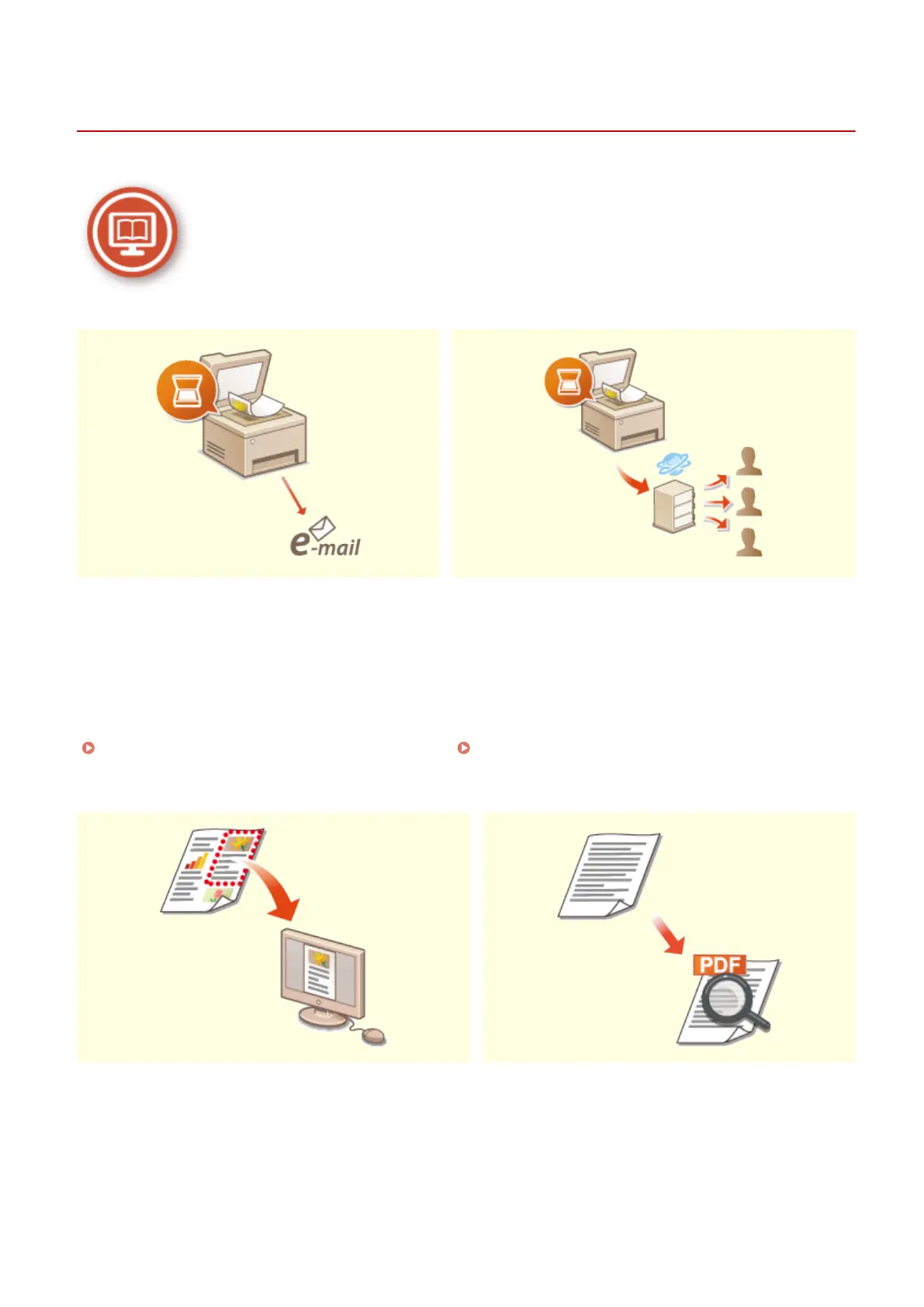 e-mail

PDF