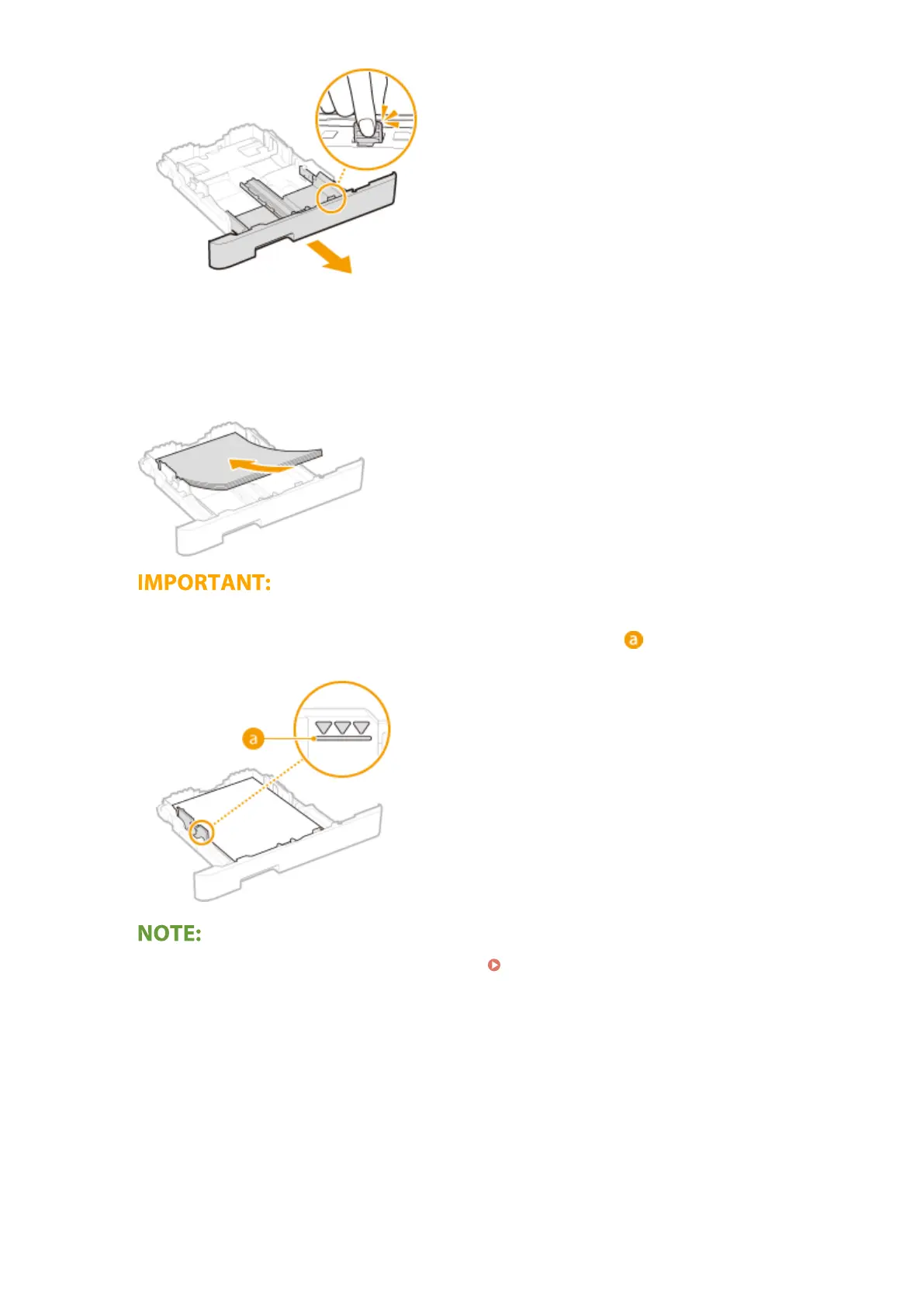 IMPORTANT:

a

a

NOTE: