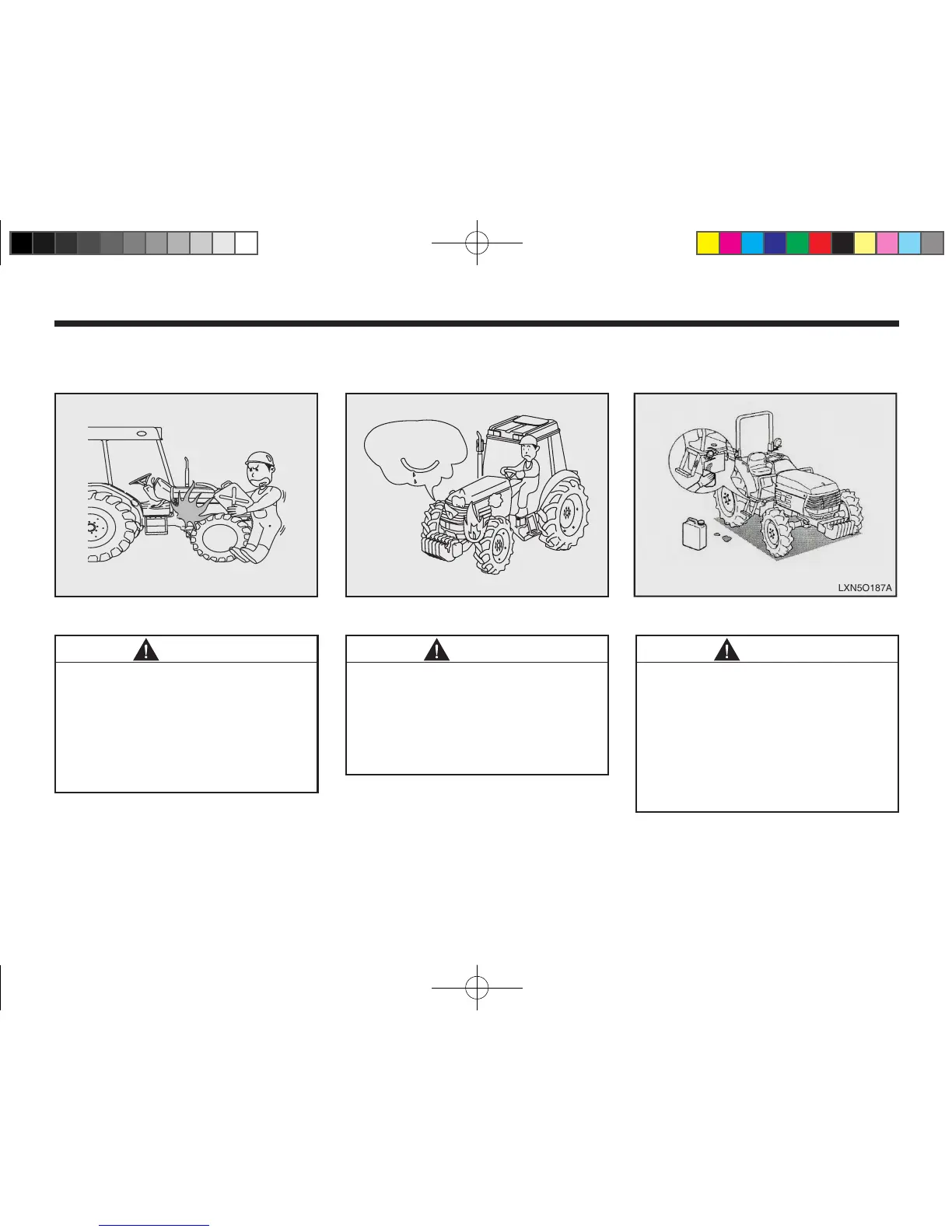 LXN5O187A