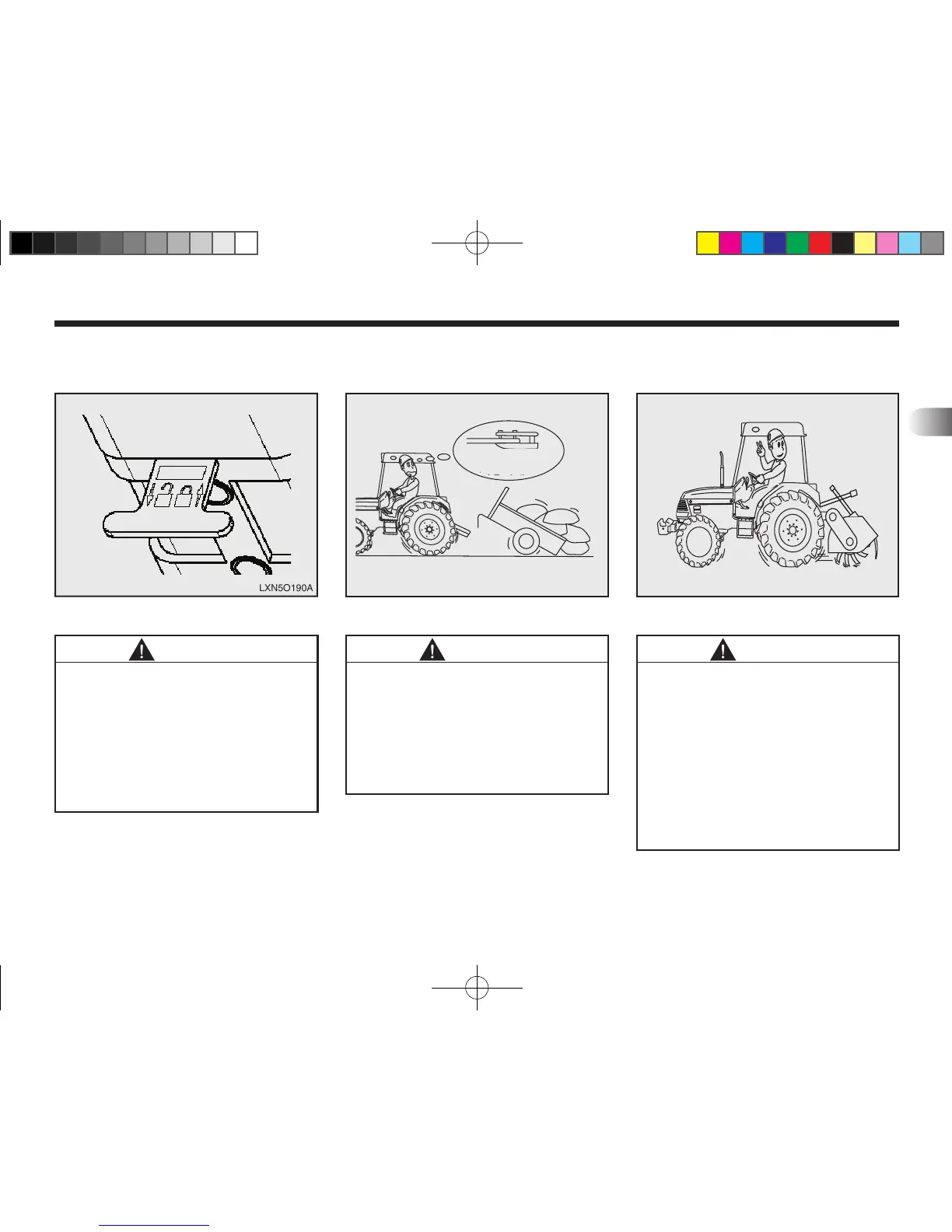 LXN5O190A