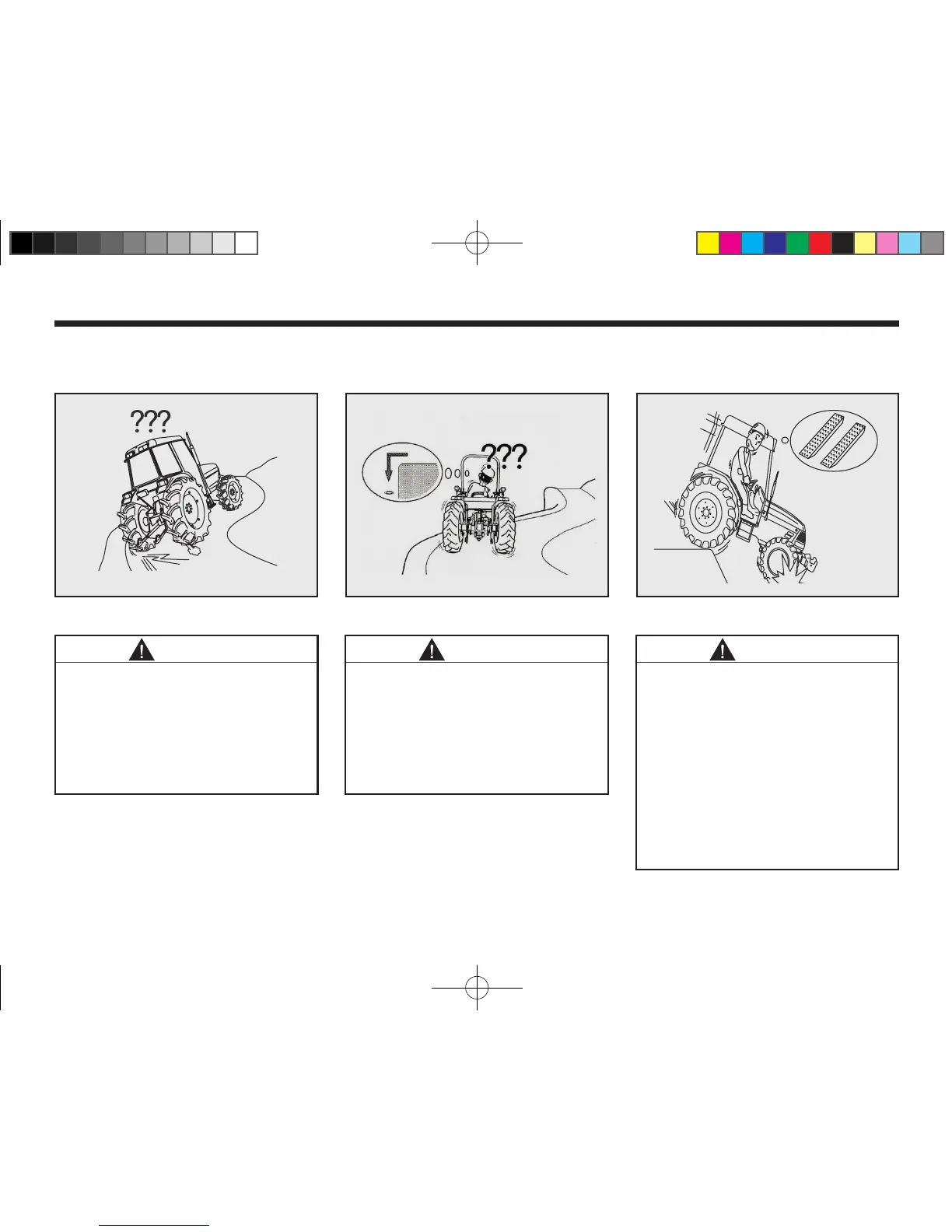 ???

???