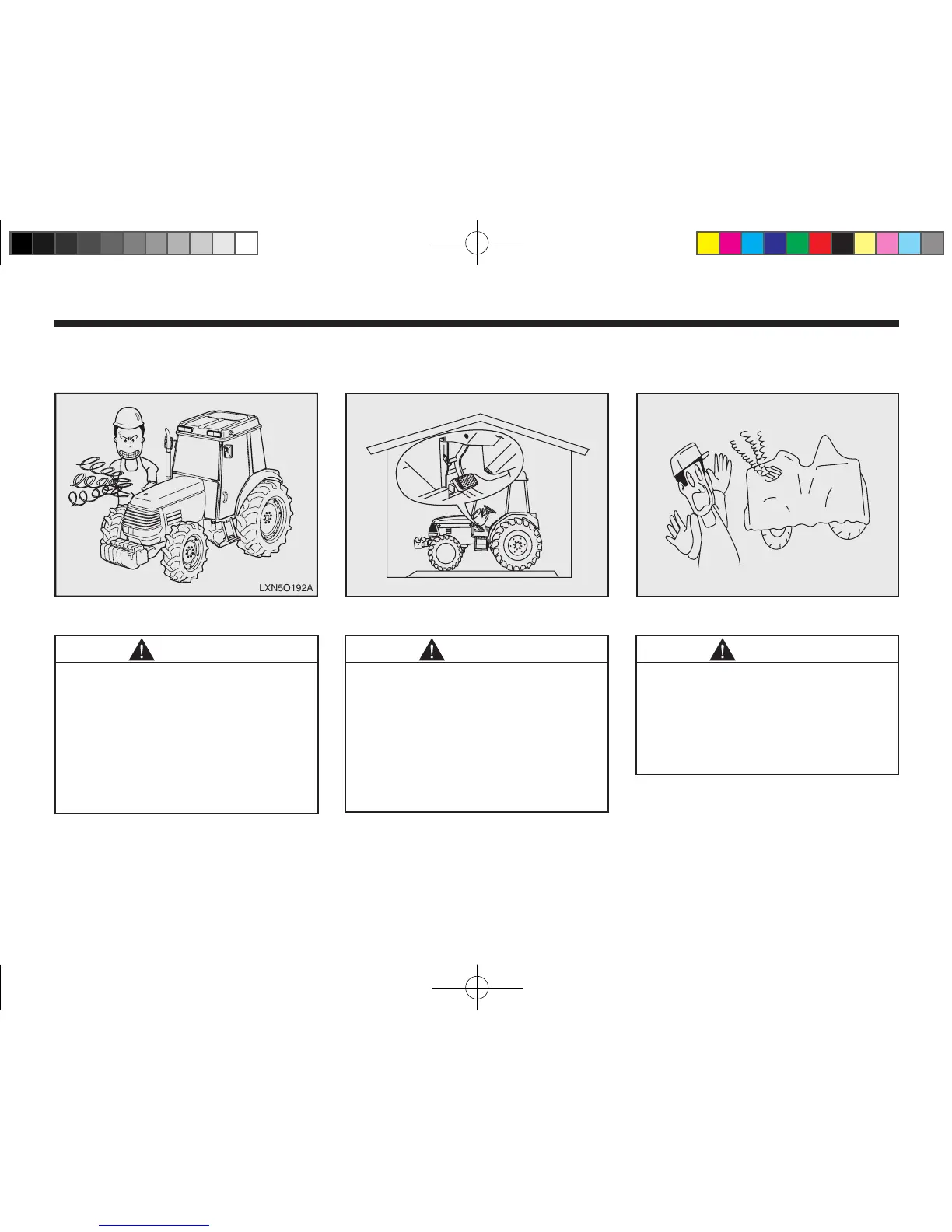 LXN5O192A