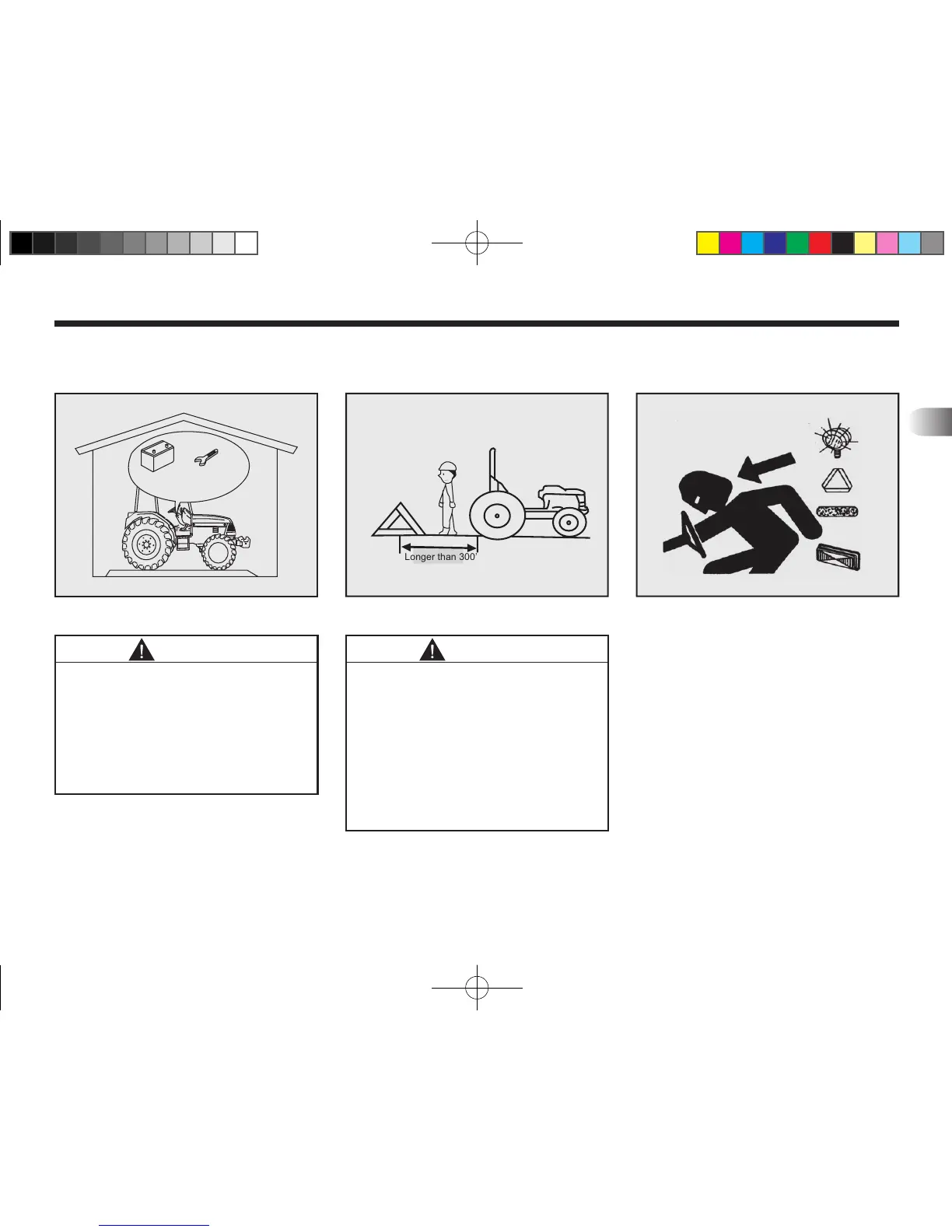 Longer than 300'