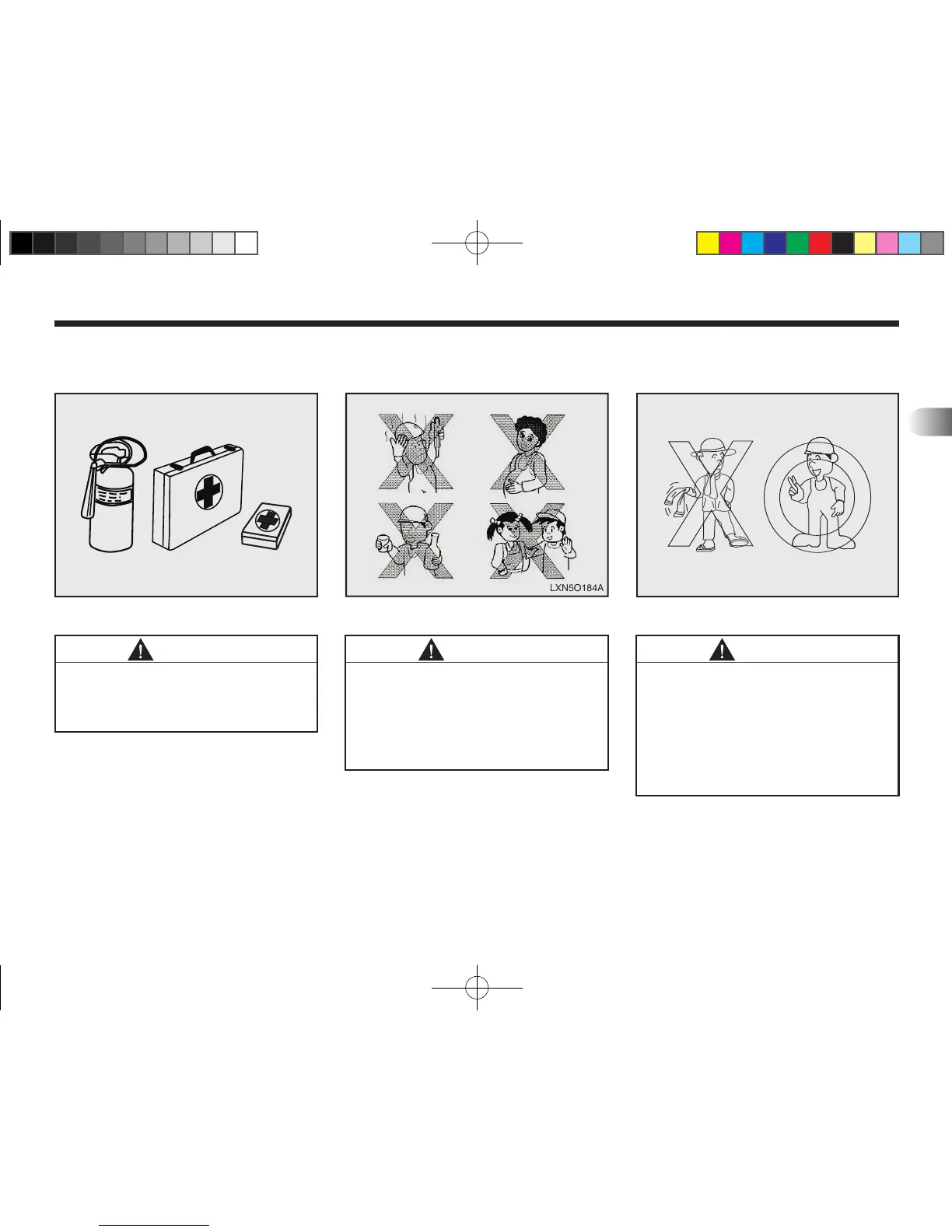 LXN5O184A