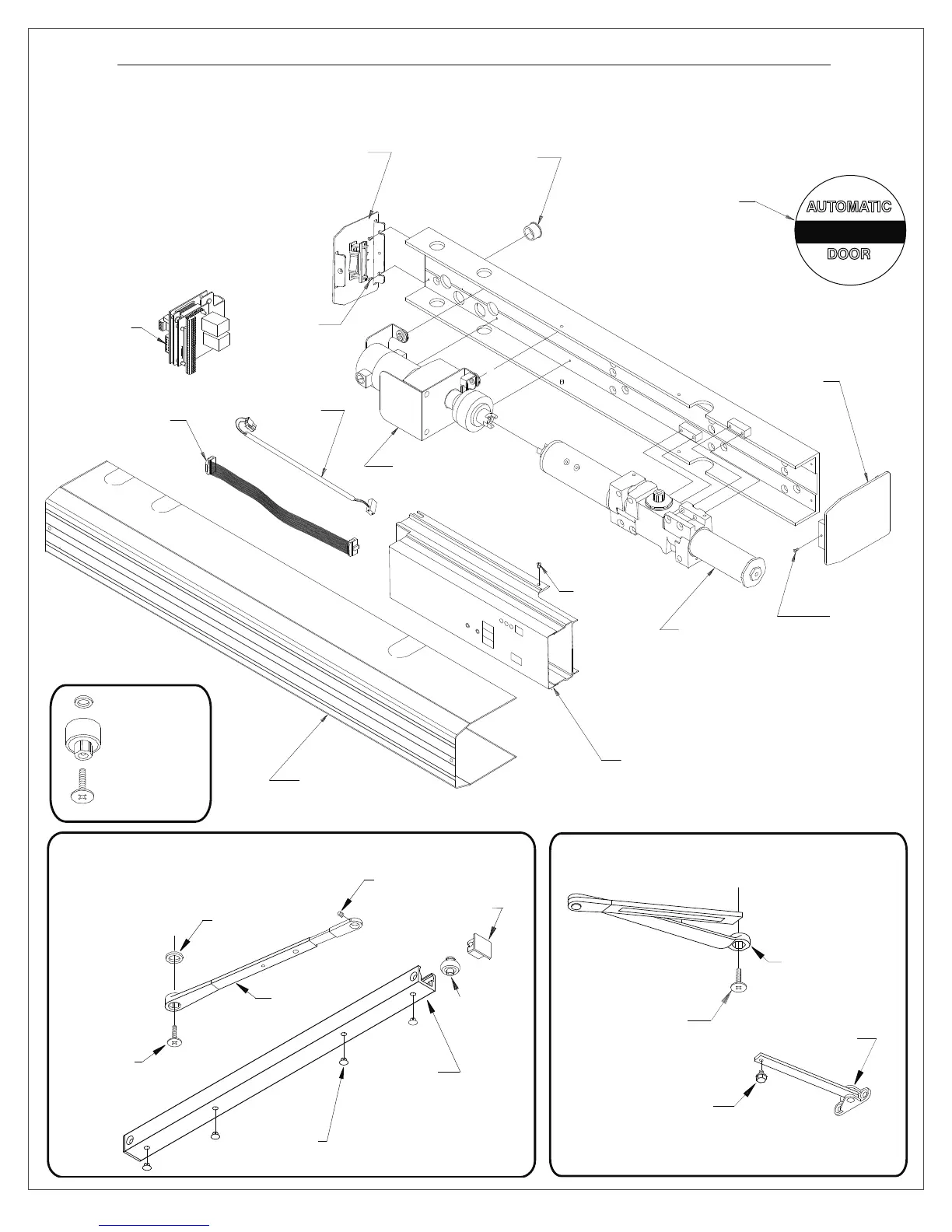 AUTOMATIC

DOOR