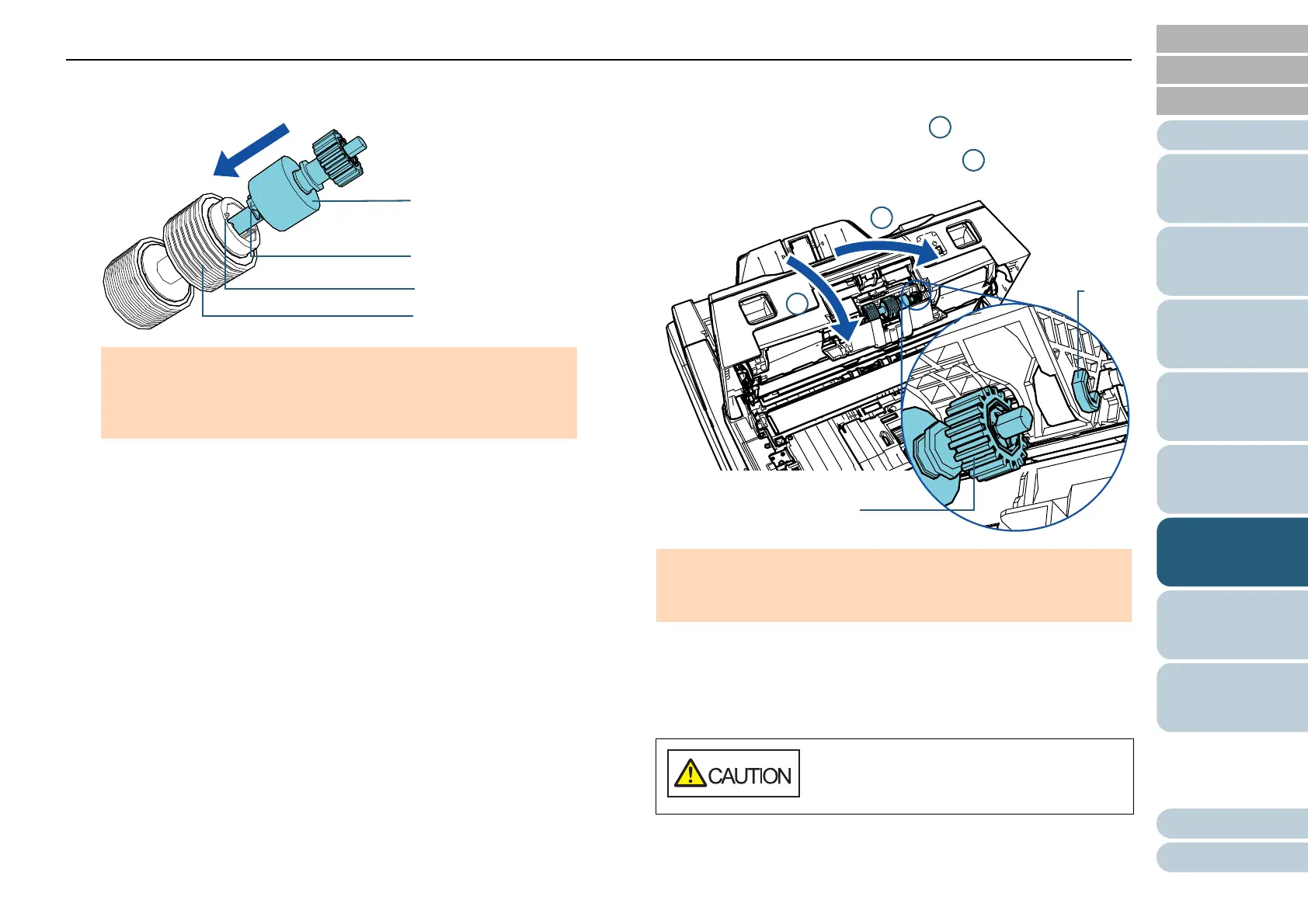 CAUTION