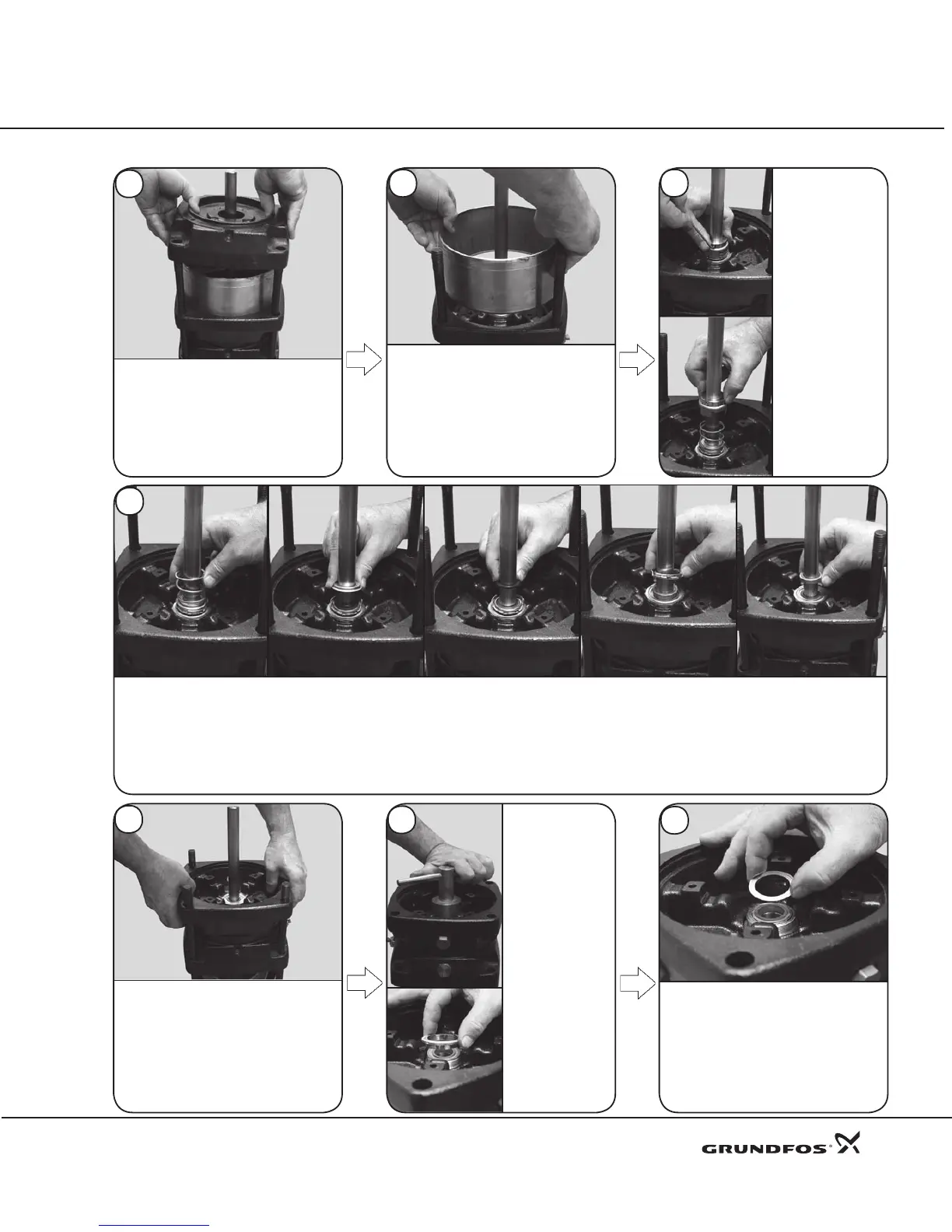 GRUNDFOS