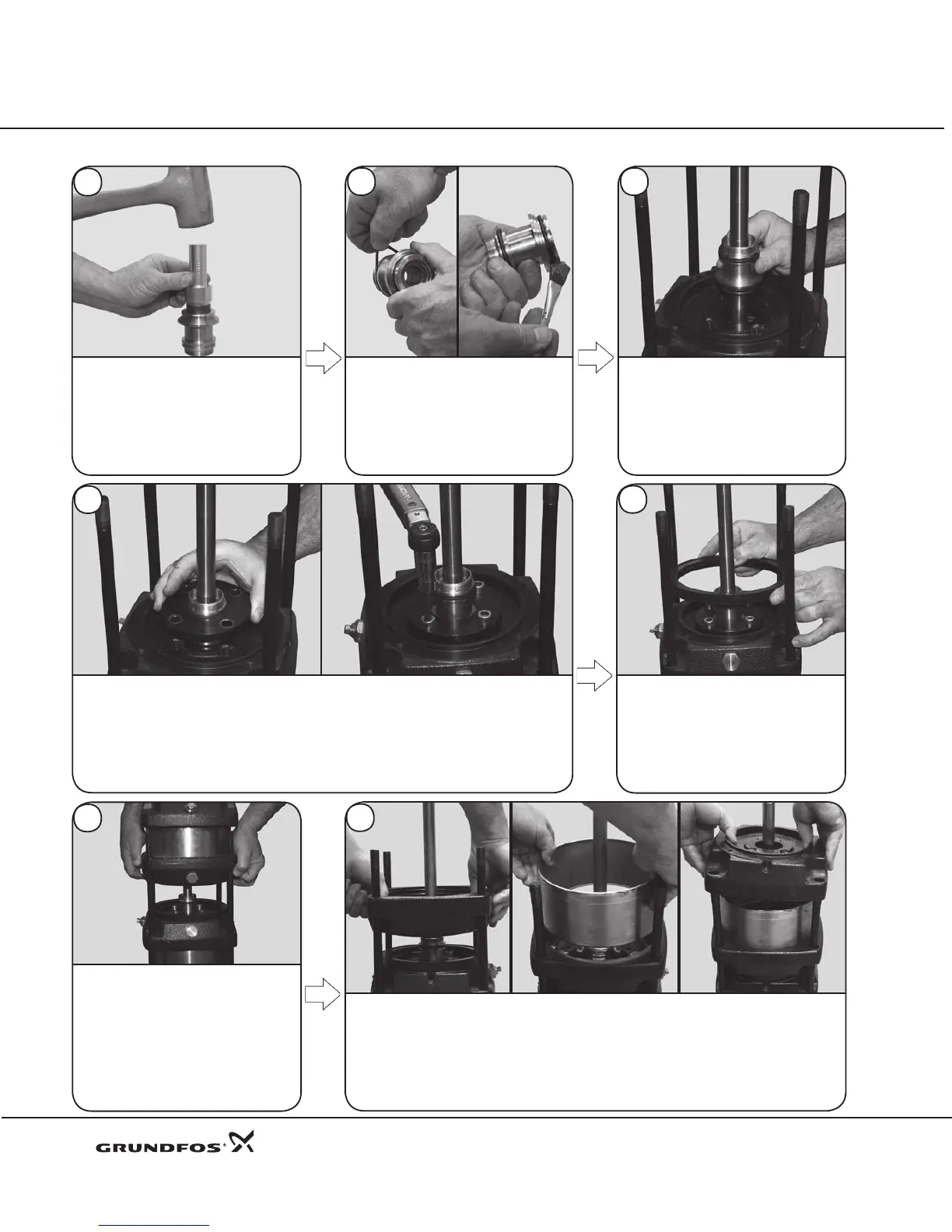 GRUNDFOS