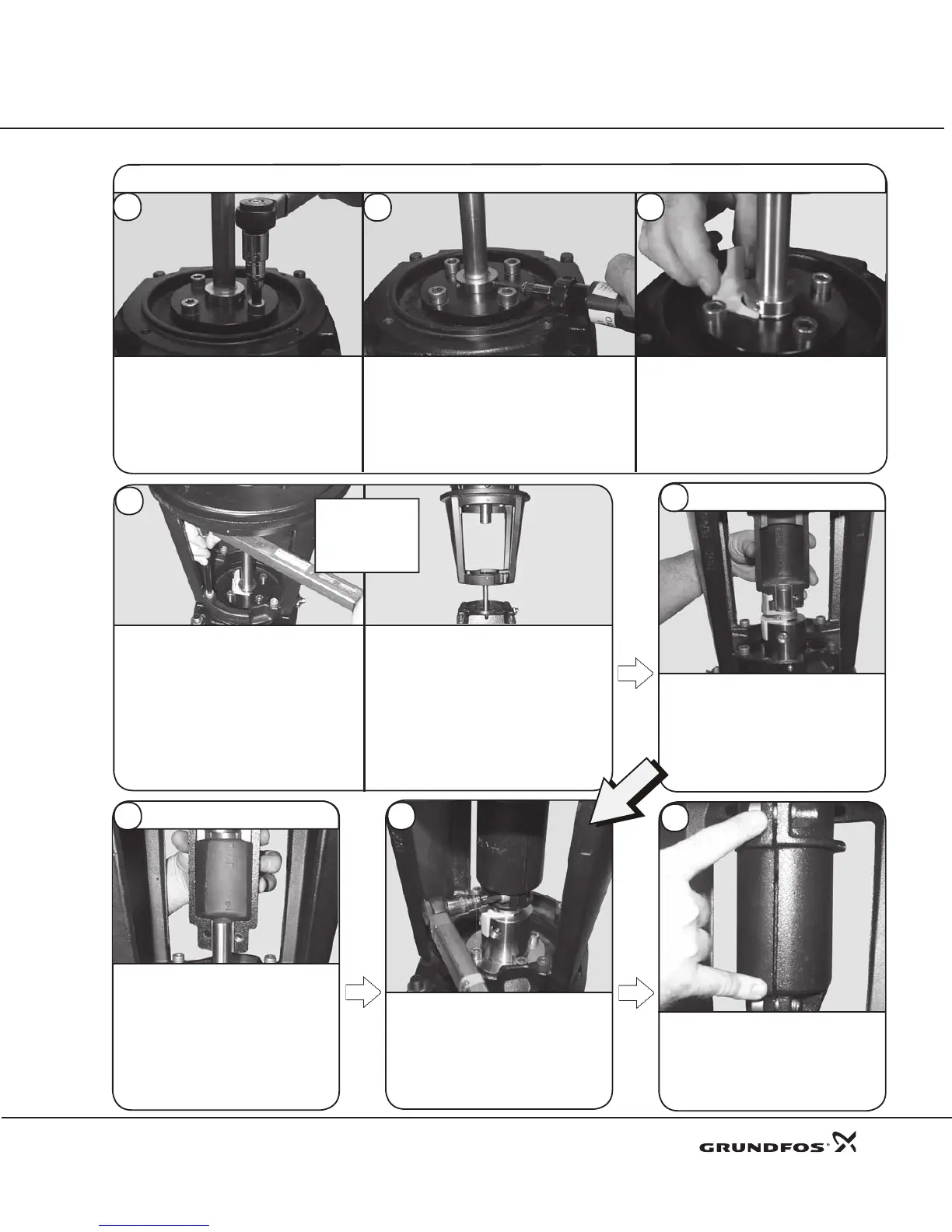 GRUNDFOS