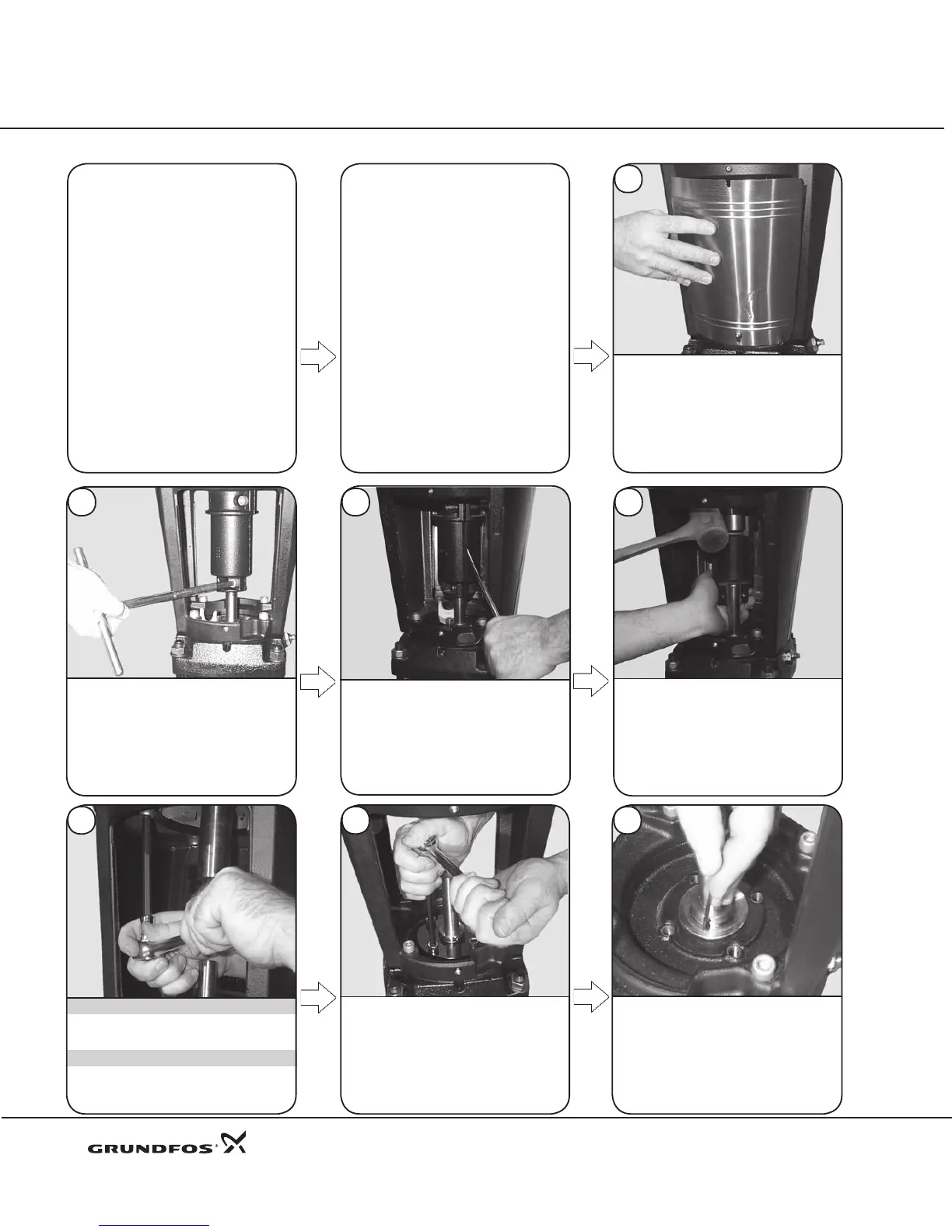 GRUNDFOS