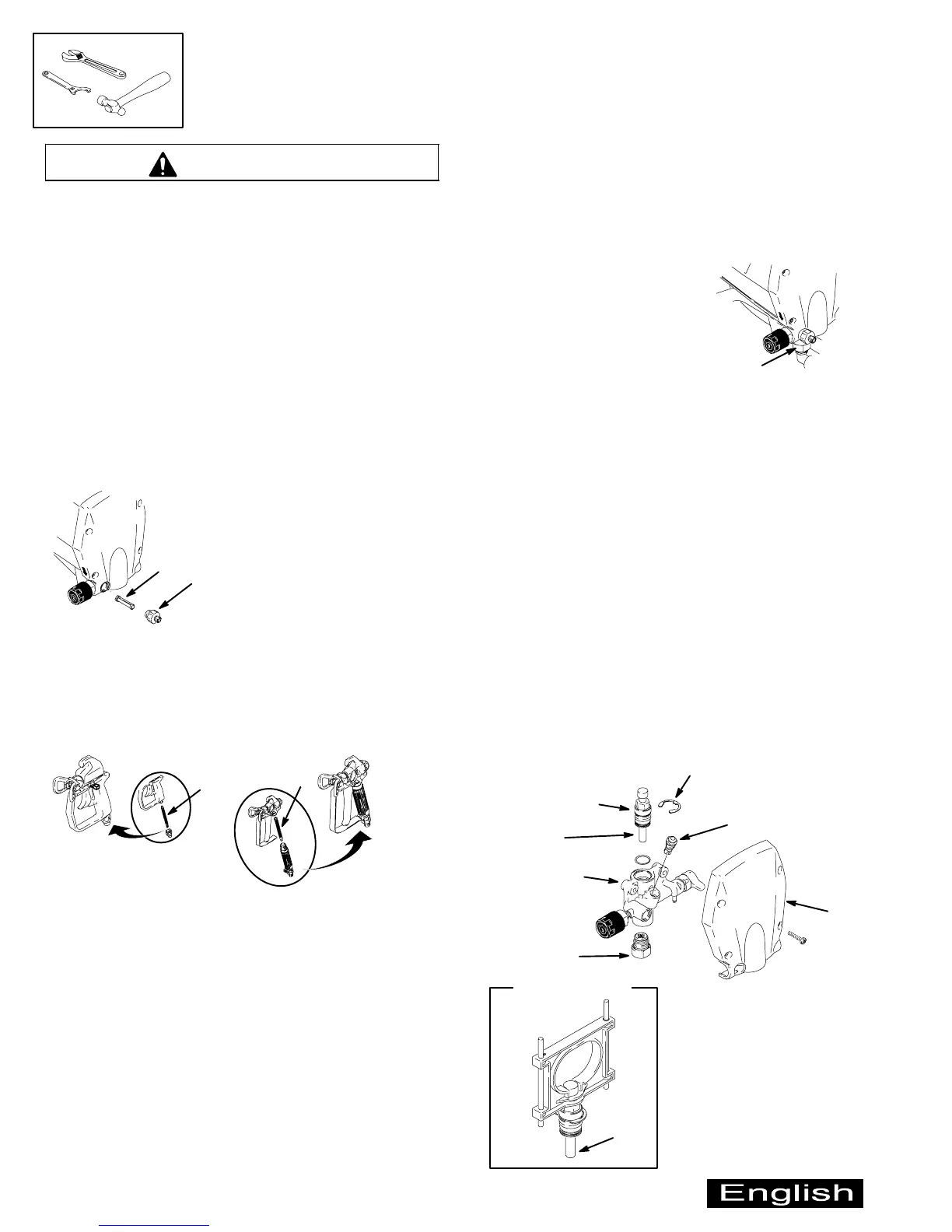 English