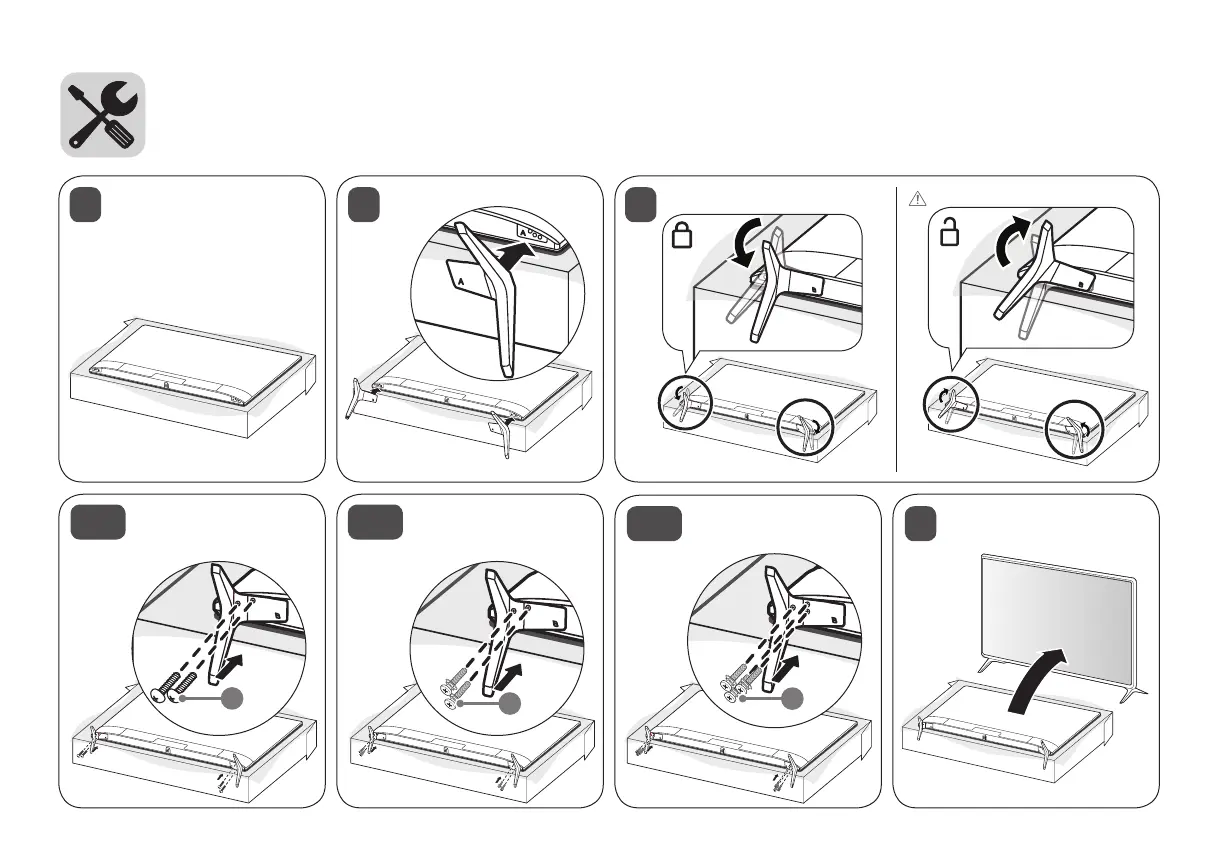 A
A