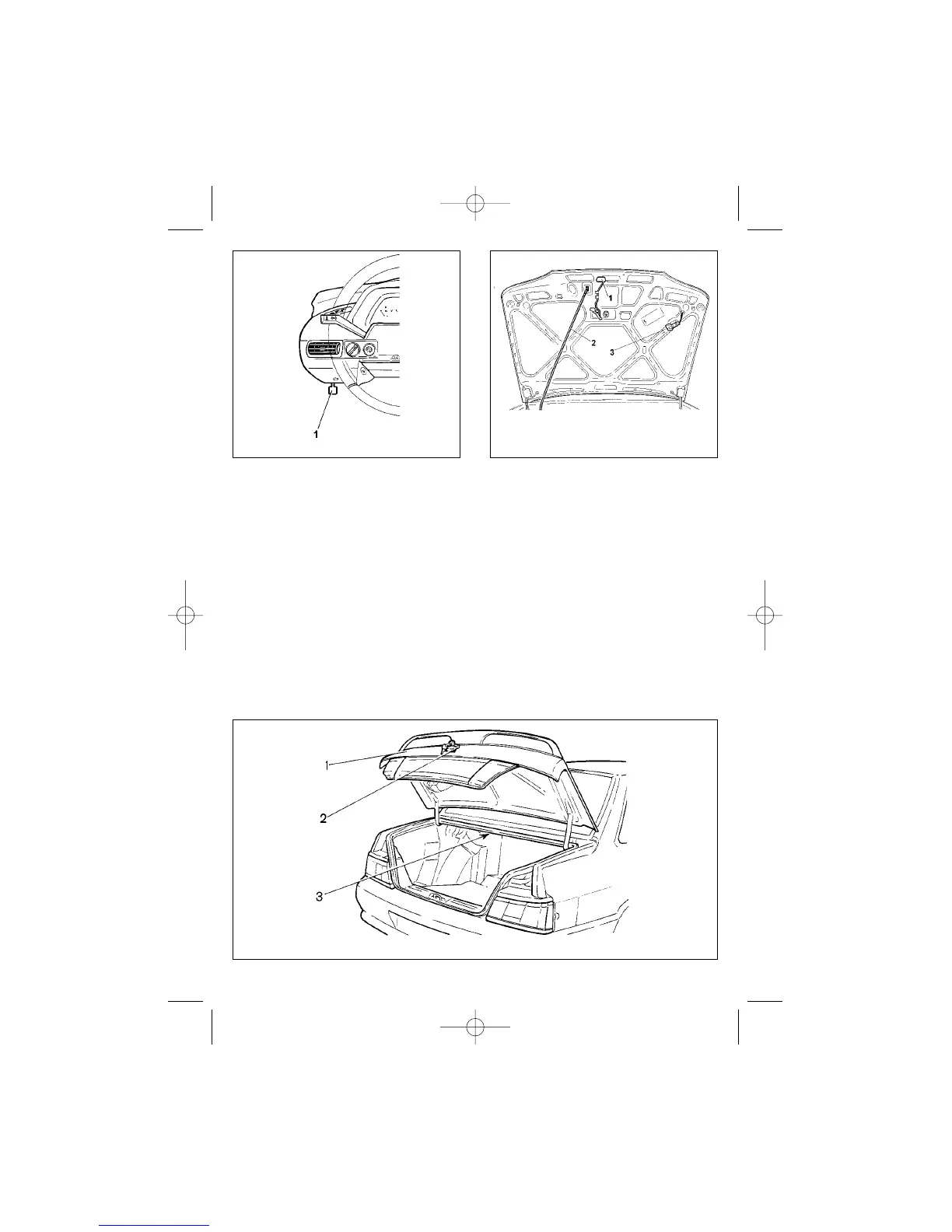 1

1
2
3

1
2
3