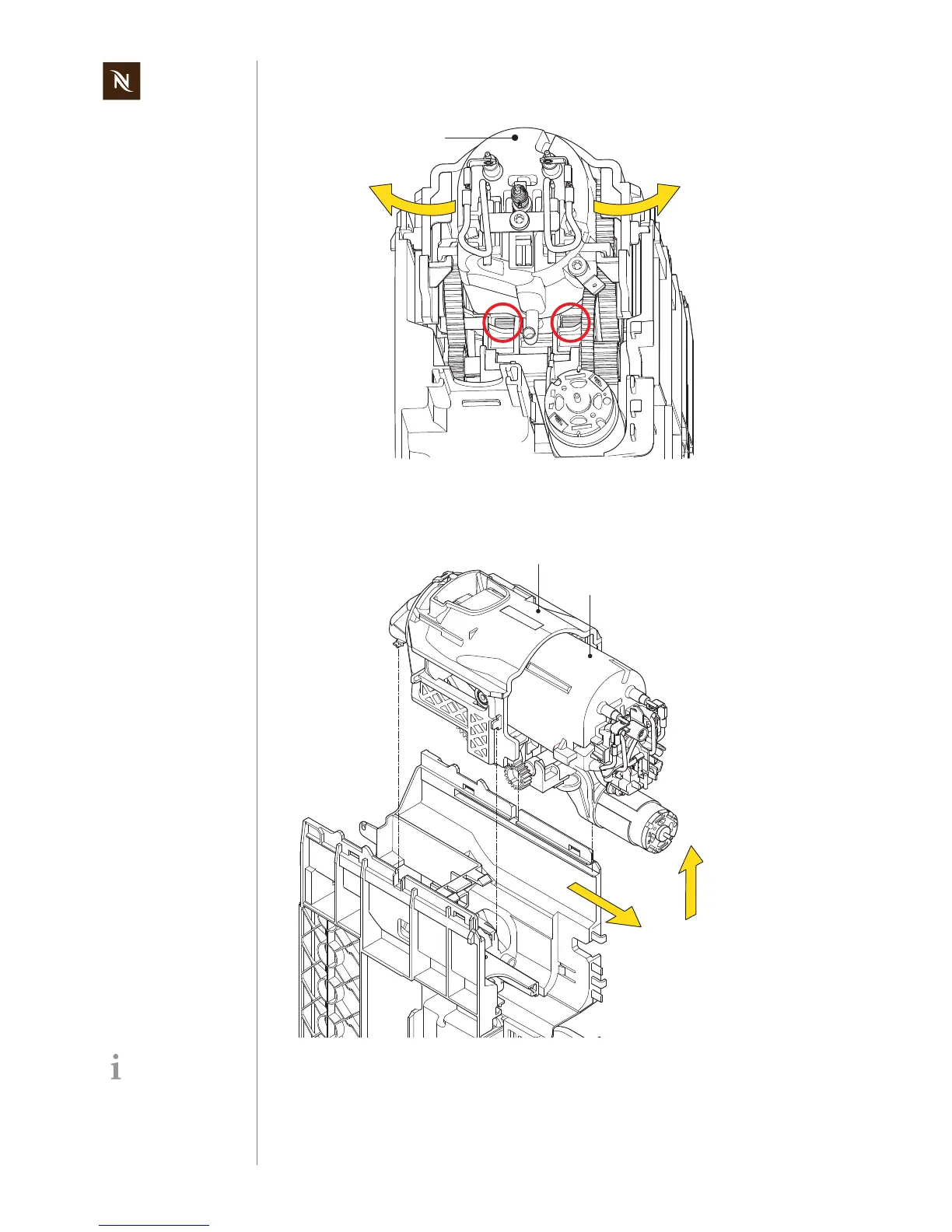 N

i