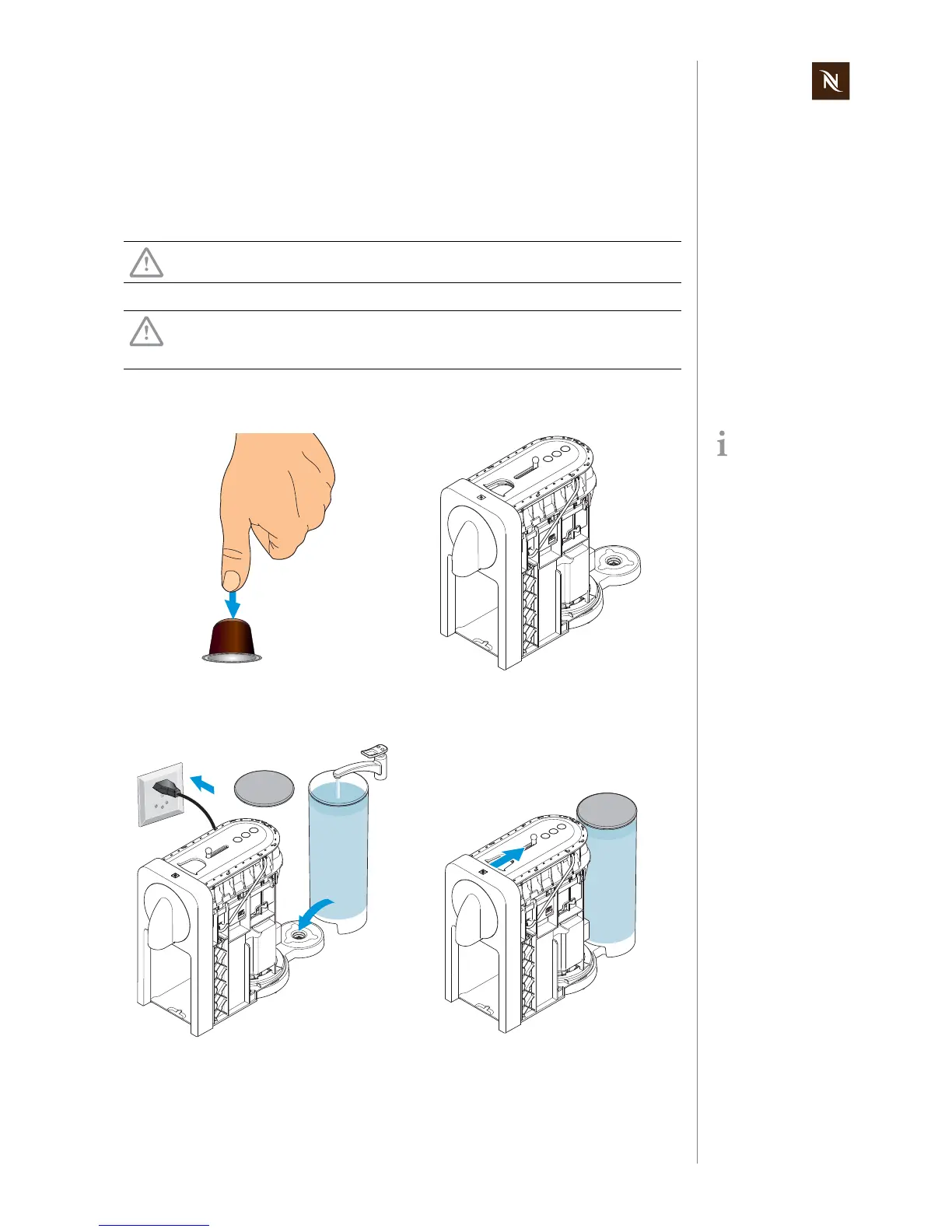 N