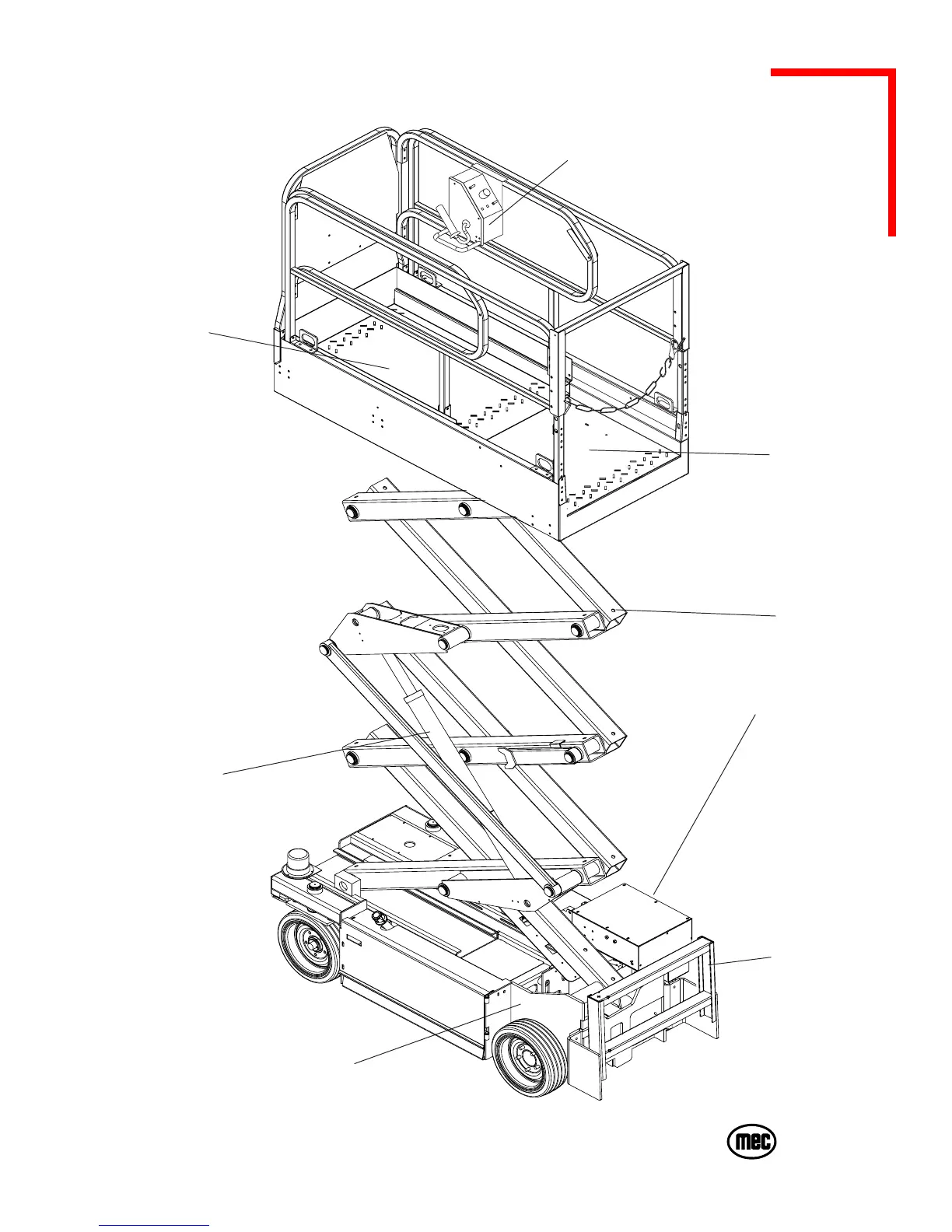 mec