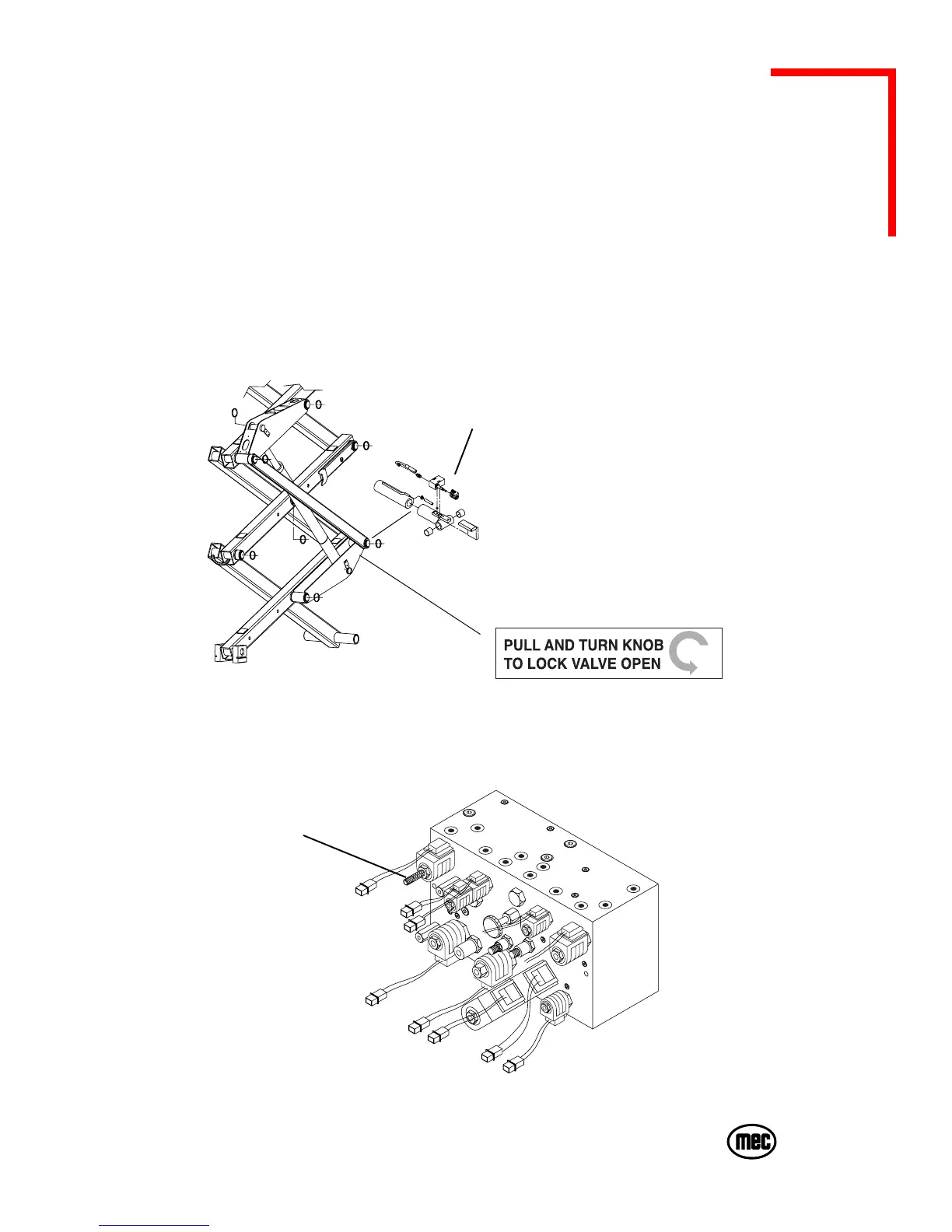 PULL AND TURN KNOB
TO LOCK VALVE OPEN

mec