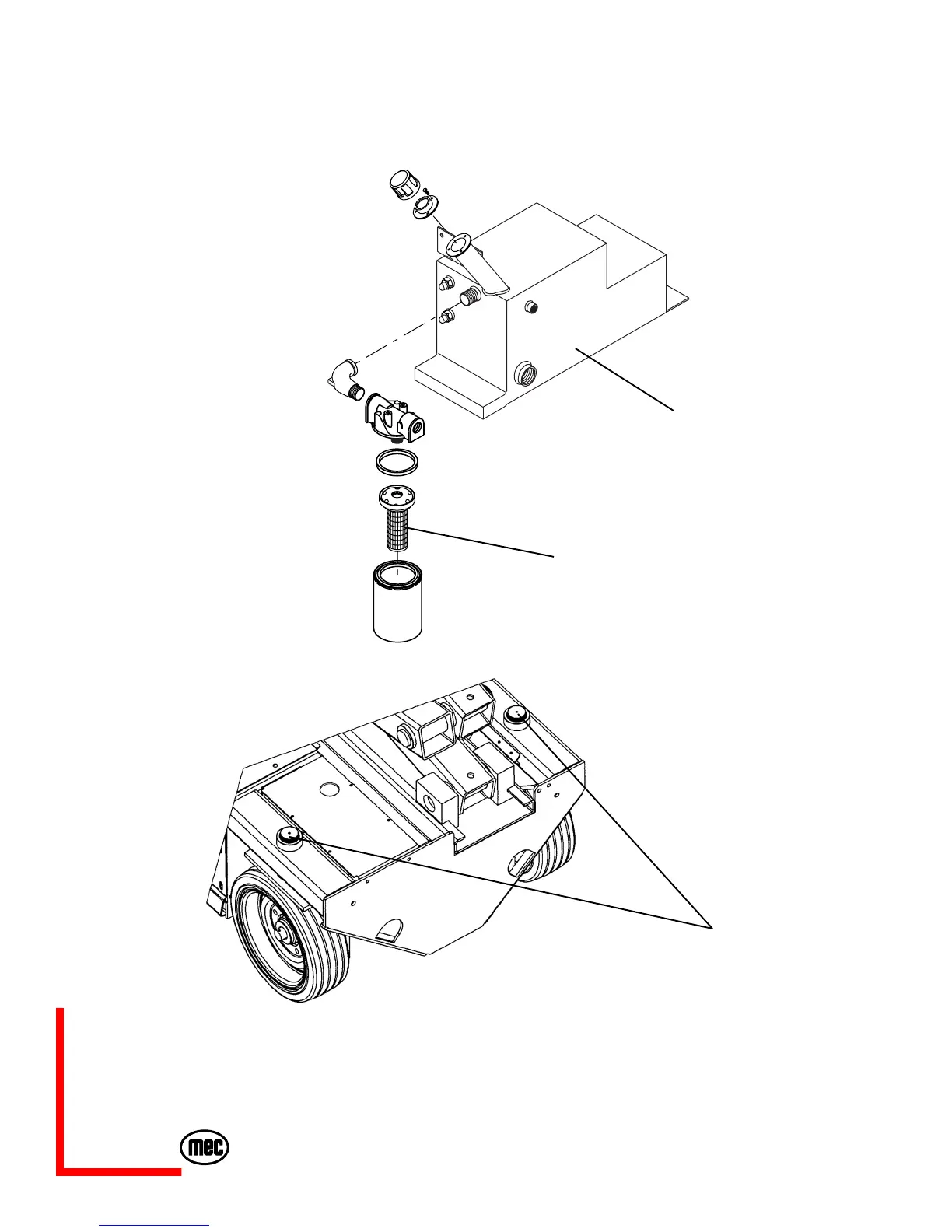 mec