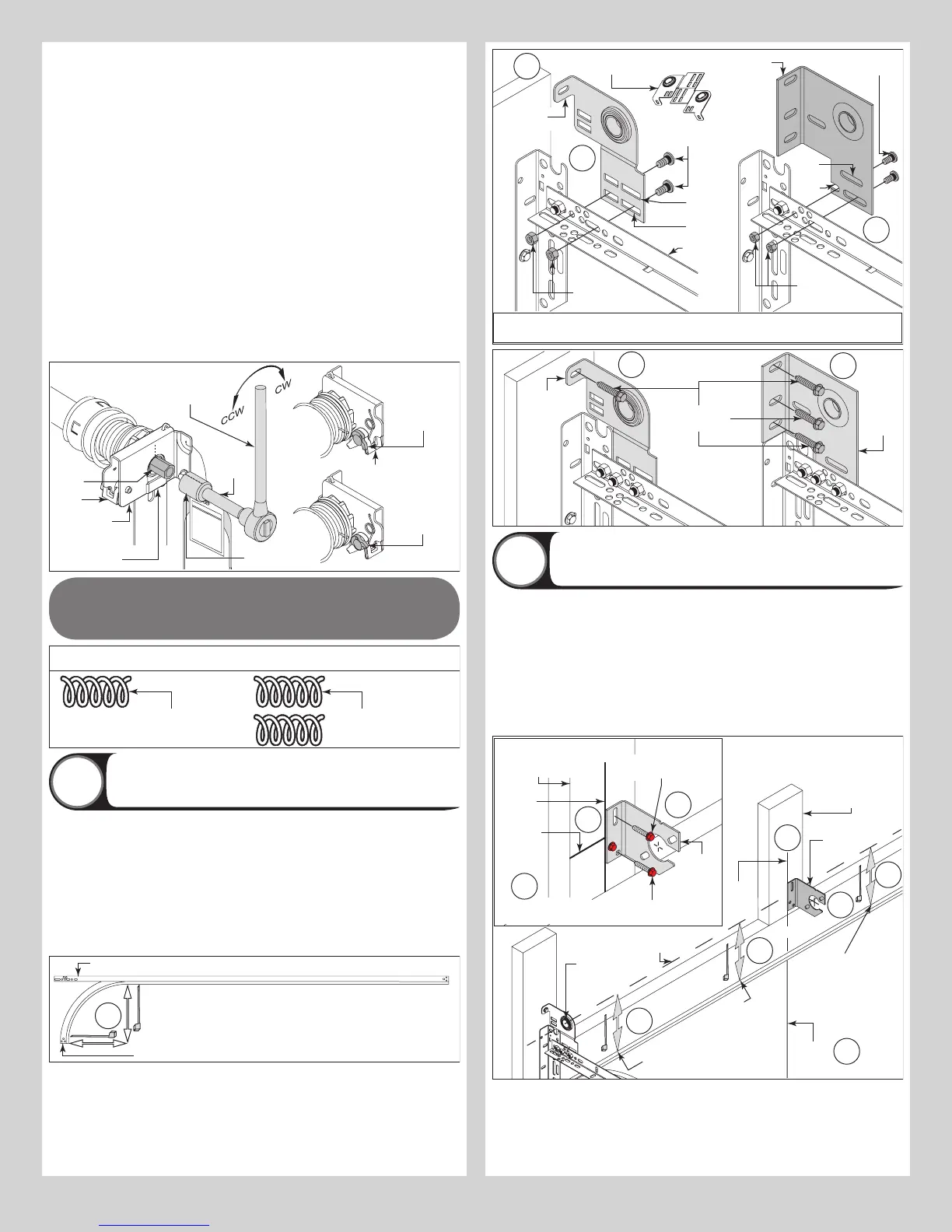 CCW
CW